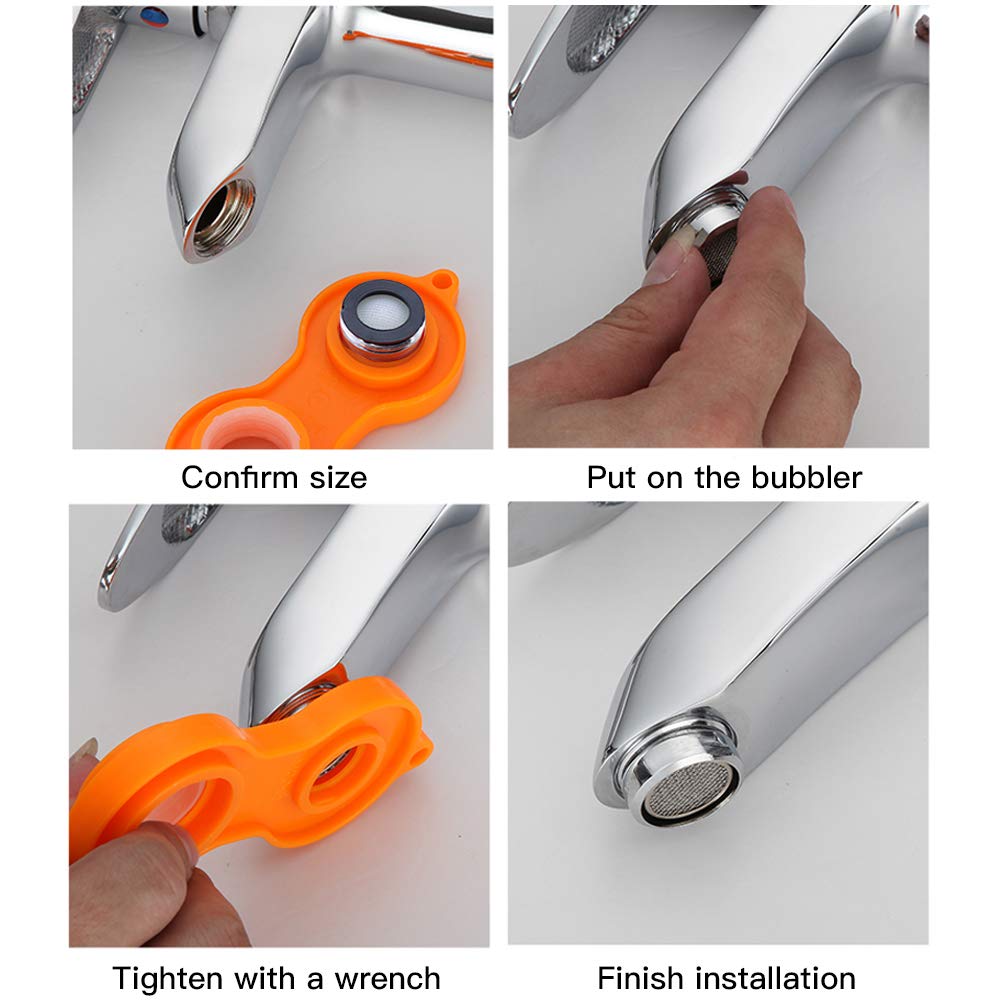 Confirm size

Put on the bubbler

Tighten with a wrench

Finish installation