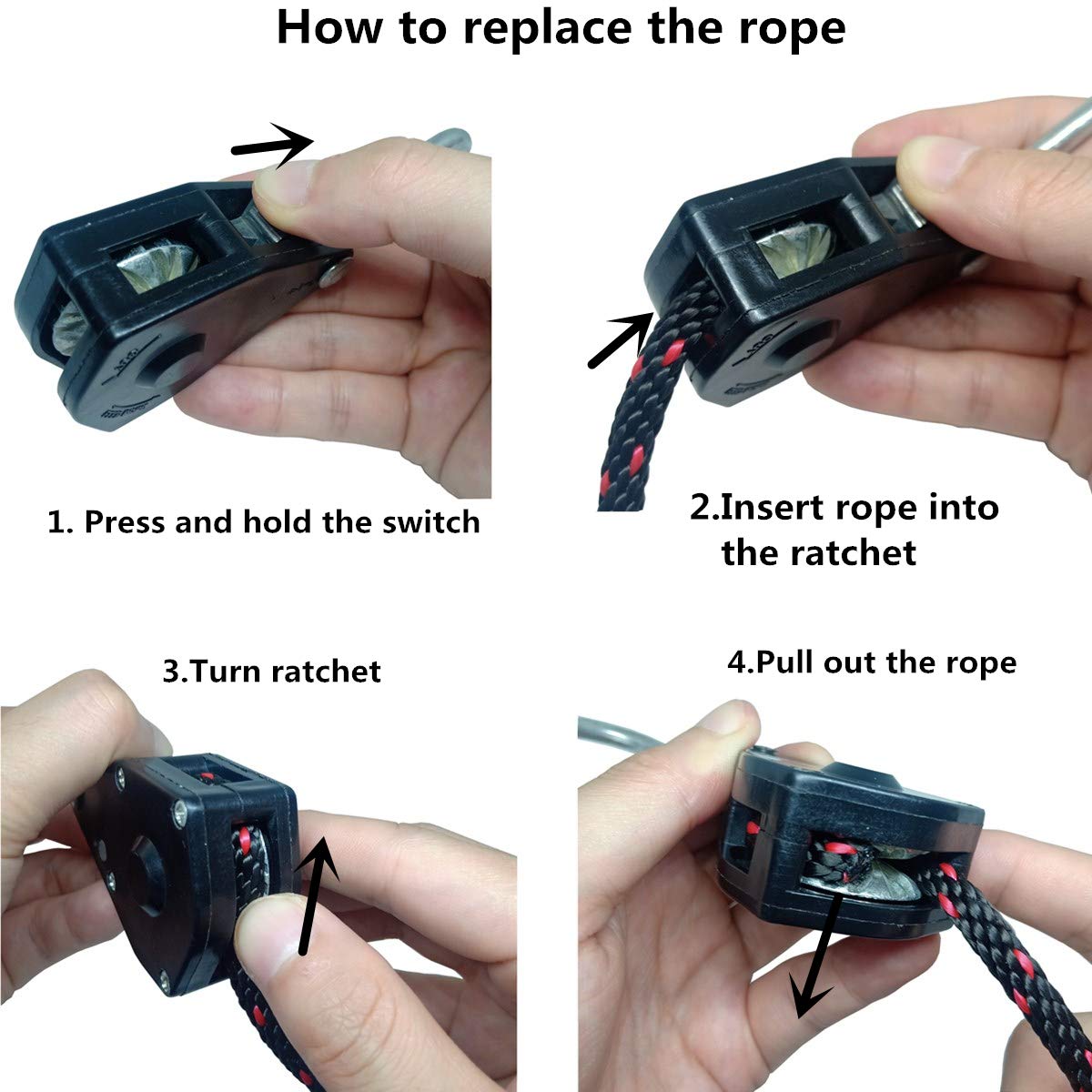 How to replace the rope

1. Press and hold the switch

2.Insert rope into the ratchet

3.Turn ratchet

4.Pull out the rope