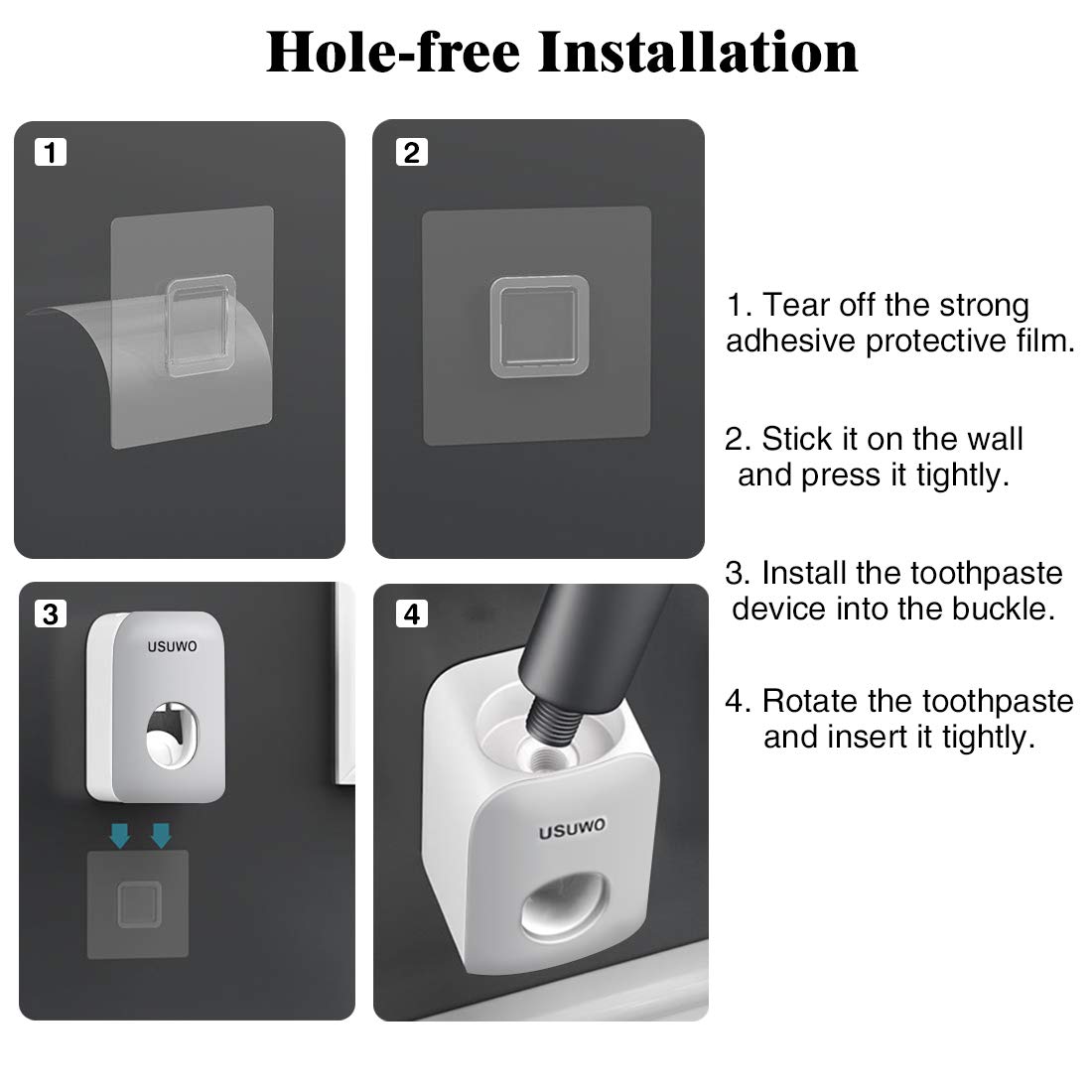 Hole-free Installation

1

2

3

USUWO

4

USUWO

1. Tear off the strong adhesive protective film.

2. Stick it on the wall and press it tightly.

3. Install the toothpaste device into the buckle.

4. Rotate the toothpaste and insert it tightly.