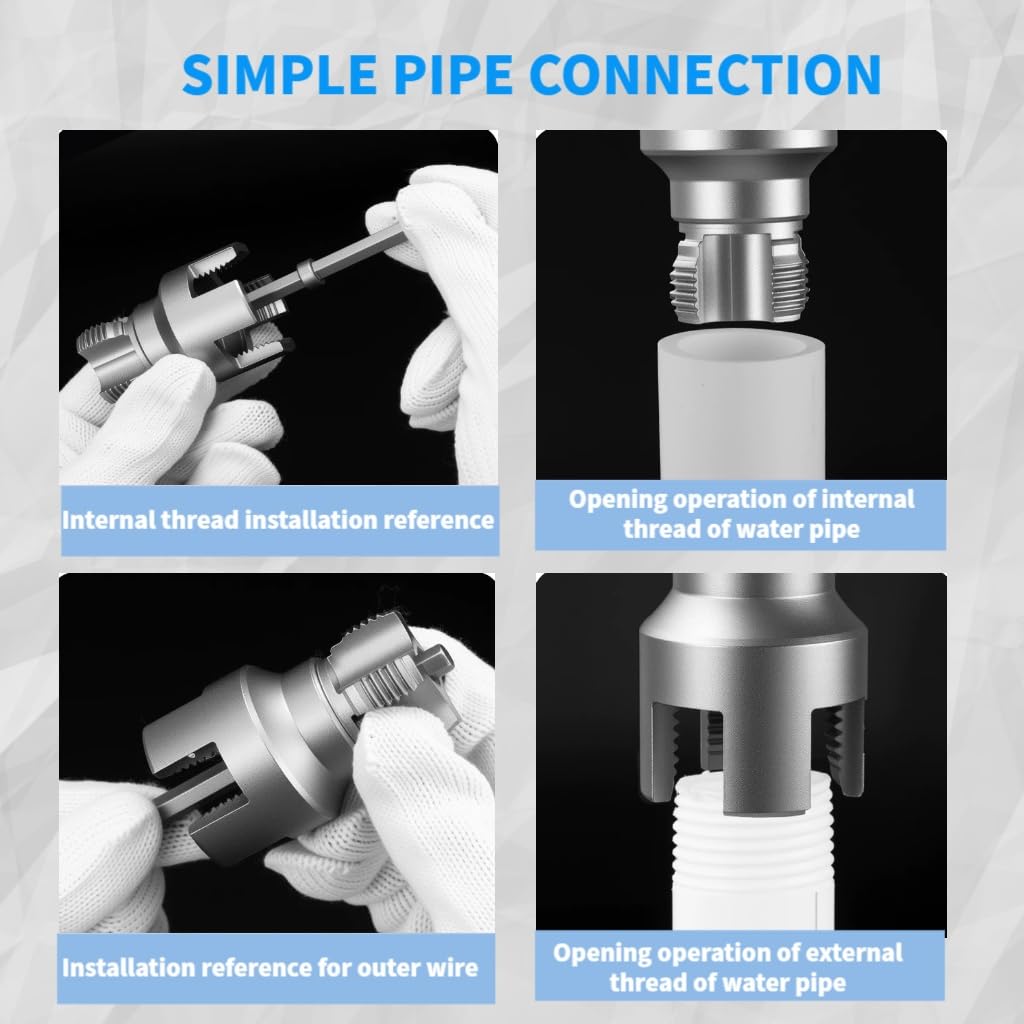 SIMPLE PIPE CONNECTION

Internal thread installation reference

Opening operation of internal thread of water pipe

Installation reference for outer wire

Opening operation of external thread of water pipe