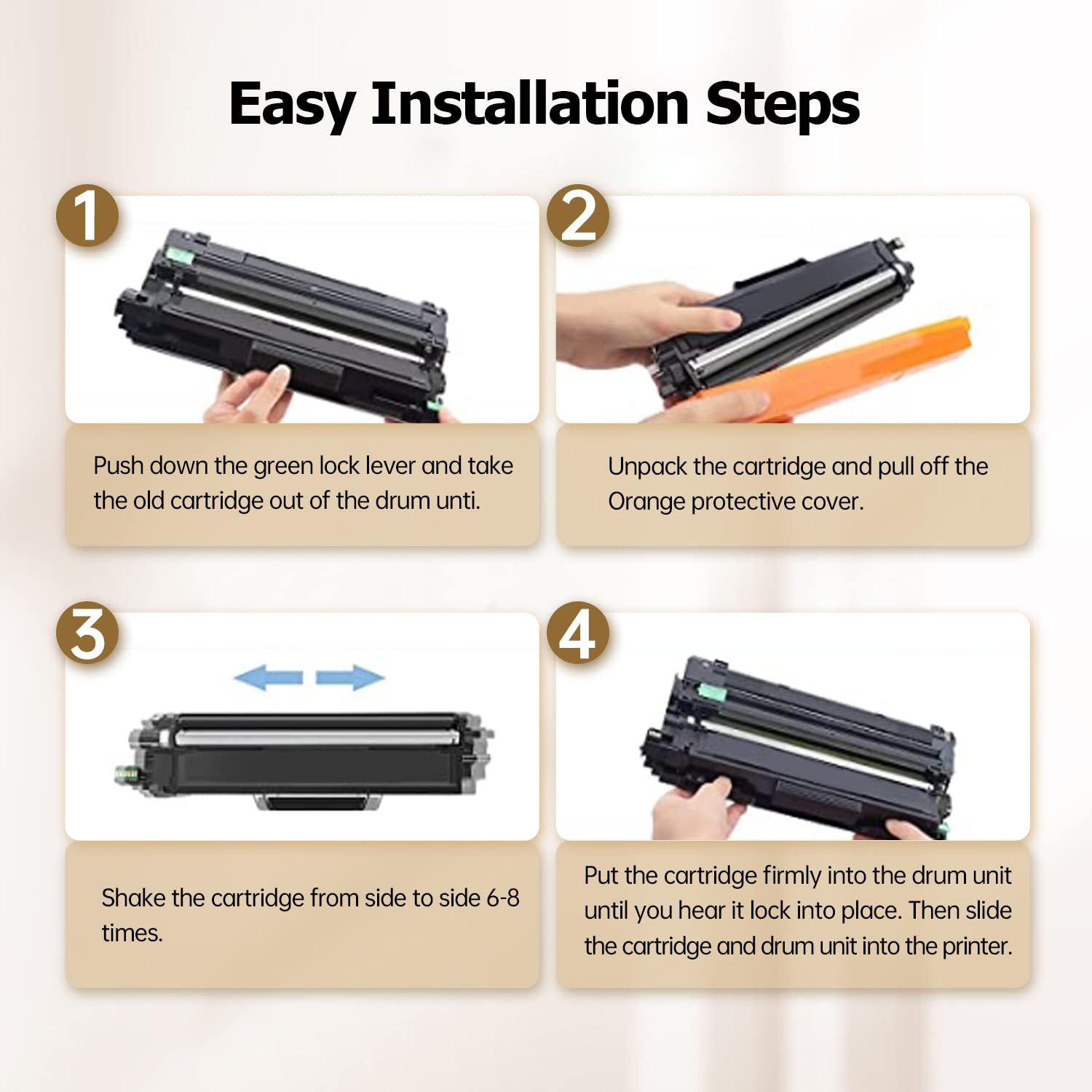 Easy Installation Steps

1

Push down the green lock lever and take the old cartridge out of the drum unti.

2

Unpack the cartridge and pull off the Orange protective cover.

3

Shake the cartridge from side to side 6-8 times.

4

Put the cartridge firmly into the drum unit until you hear it lock into place. Then slide the cartridge and drum unit into the printer.