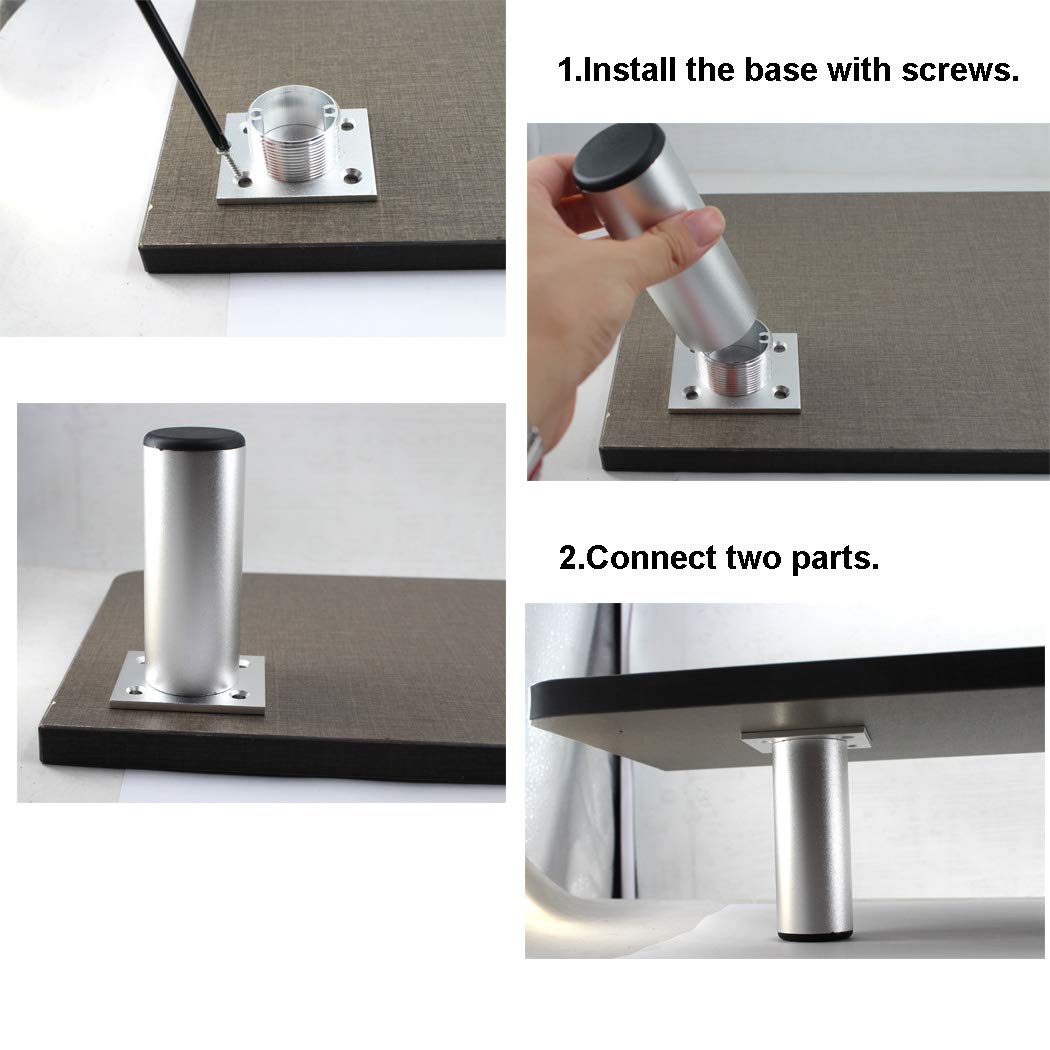 1.Install the base with screws.

2.Connect two parts.