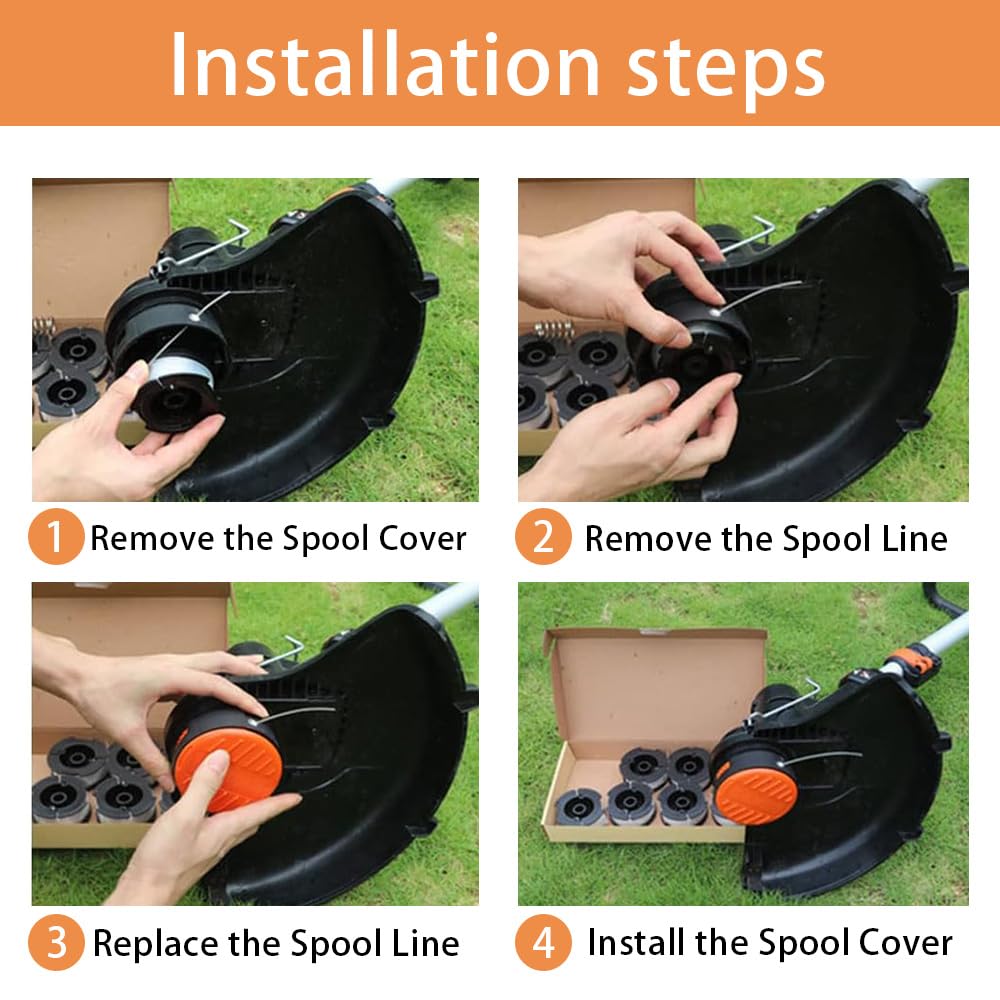 Installation steps

1 Remove the Spool Cover

2 Remove the Spool Line

3 Replace the Spool Line

4 Install the Spool Cover