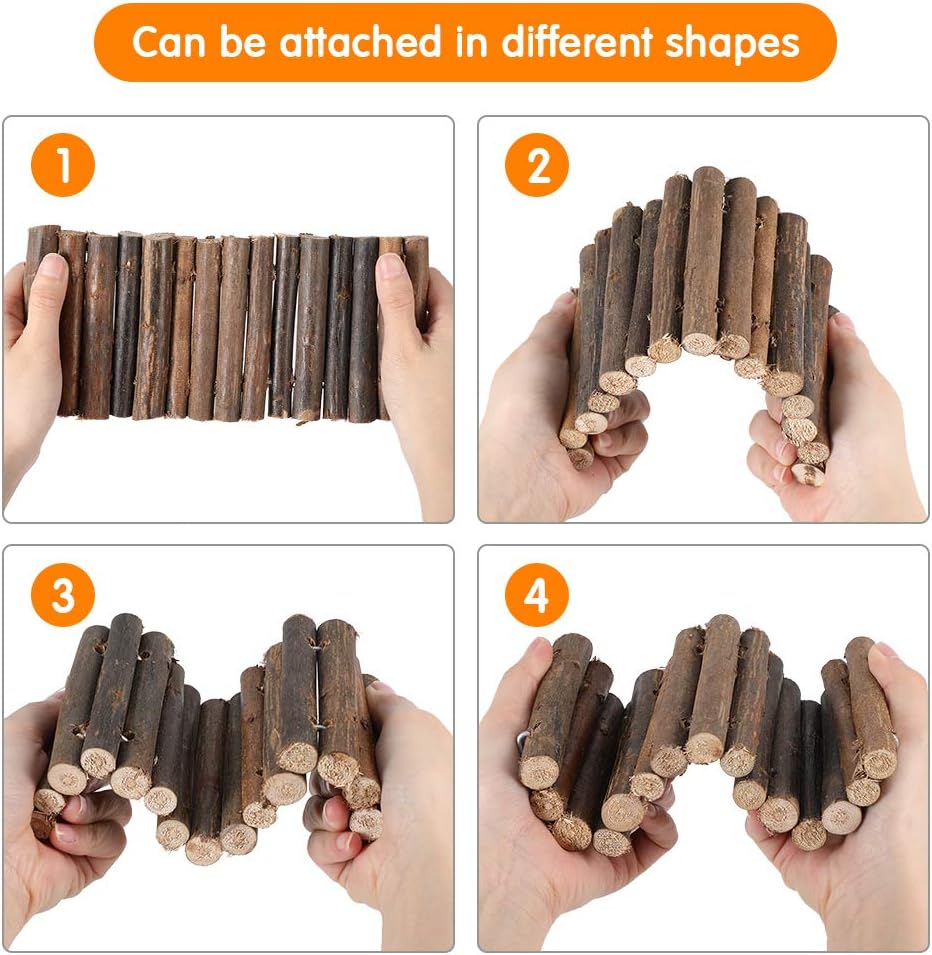 Can be attached in different shapes

1

2

3

4