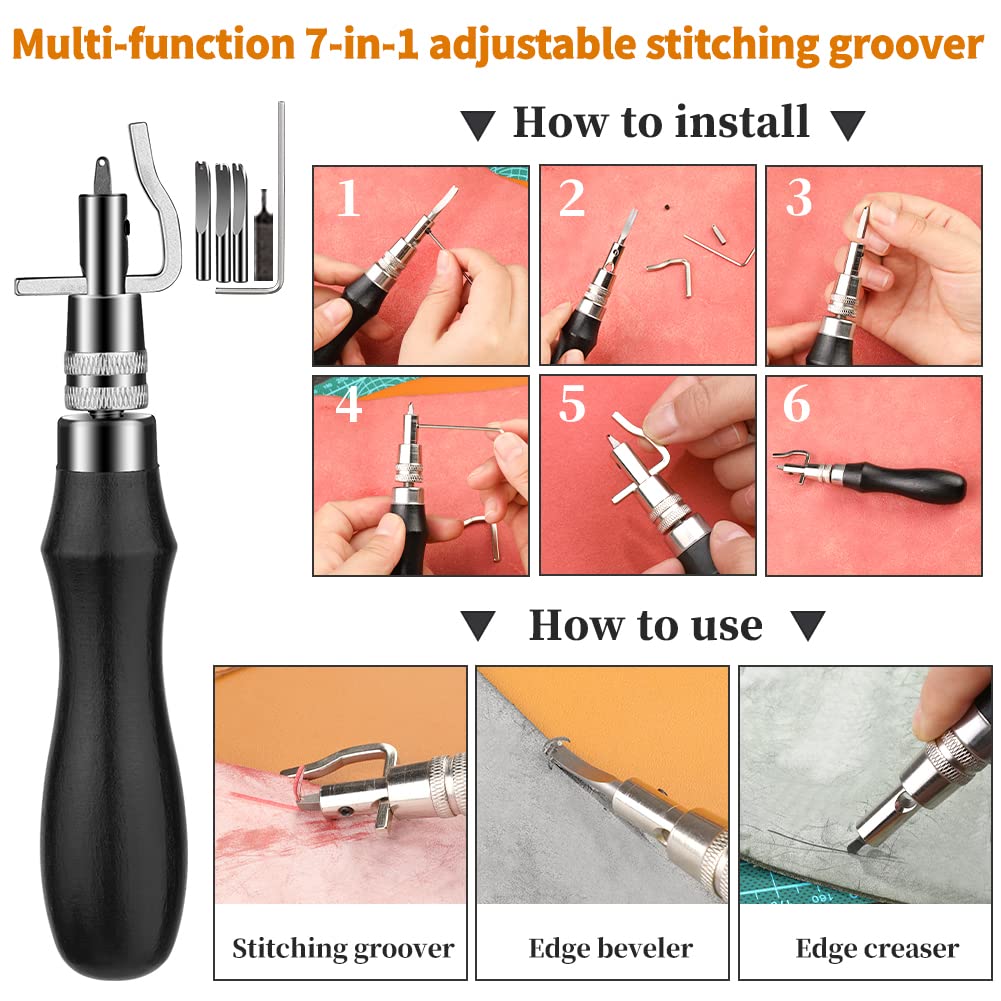 Multi-function 7-in-1 adjustable stitching groover

▼ How to install ▼

1

2

3

4

5

6

▼ How to use ▼

Stitching groover

Edge beveler

Edge creaser