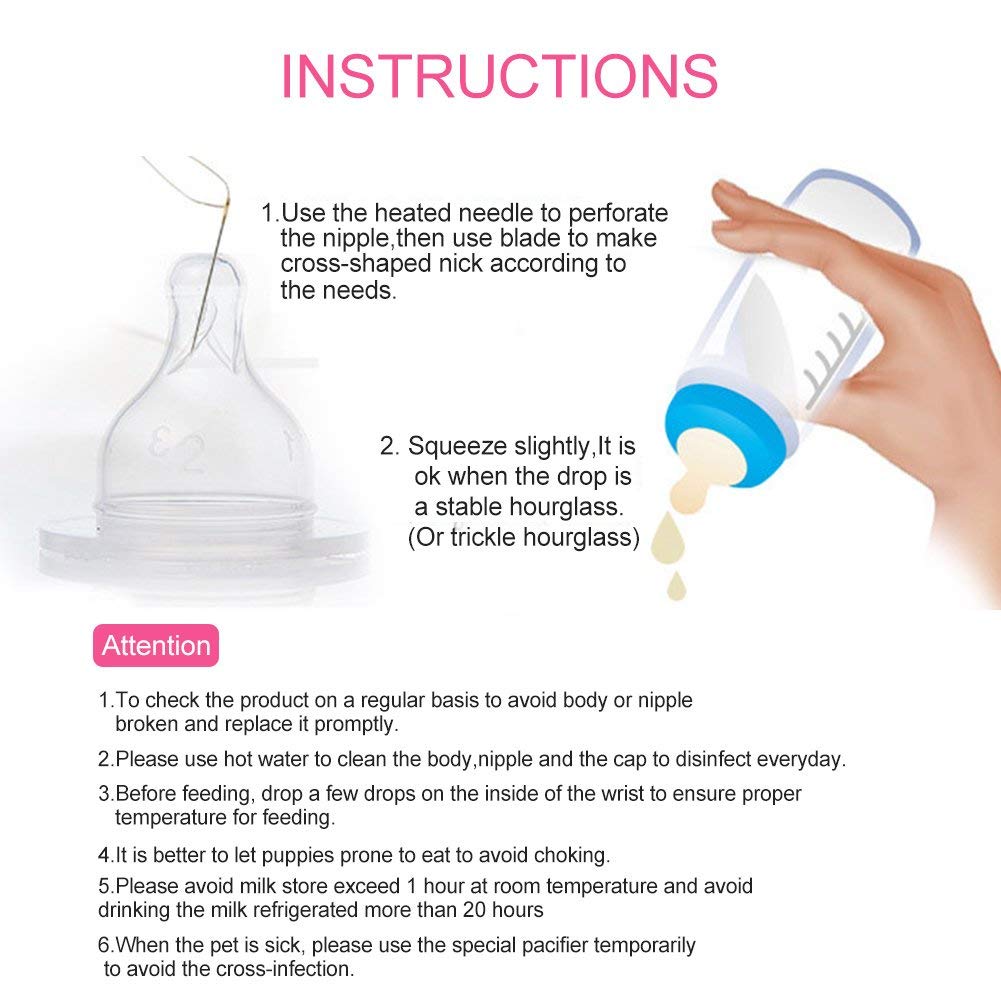 INSTRUCTIONS

1.Use the heated needle to perforate the nipple,then use blade to make cross-shaped nick according to the needs.

3 2 1

2. Squeeze slightly,It is ok when the drop is a stable hourglass. (Or trickle hourglass)

Attention

1.To check the product on a regular basis to avoid body or nipple broken and replace it promptly.

2.Please use hot water to clean the body,nipple and the cap to disinfect everyday.

3.Before feeding, drop a few drops on the inside of the wrist to ensure proper temperature for feeding.

4.It is better to let puppies prone to eat to avoid choking.

5.Please avoid milk store exceed 1 hour at room temperature and avoid drinking the milk refrigerated more than 20 hours

6.When the pet is sick, please use the special pacifier temporarily to avoid the cross-infection.