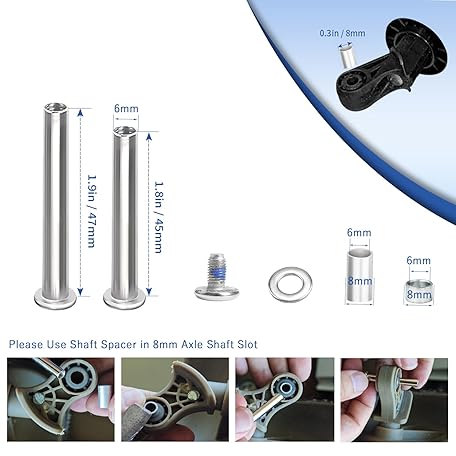 0.3in / 8mm

6mm

1.9in / 47mm

1.8in / 45mm

6mm

8mm

6mm

8mm

Please Use Shaft Spacer in 8mm Axle Shaft Slot