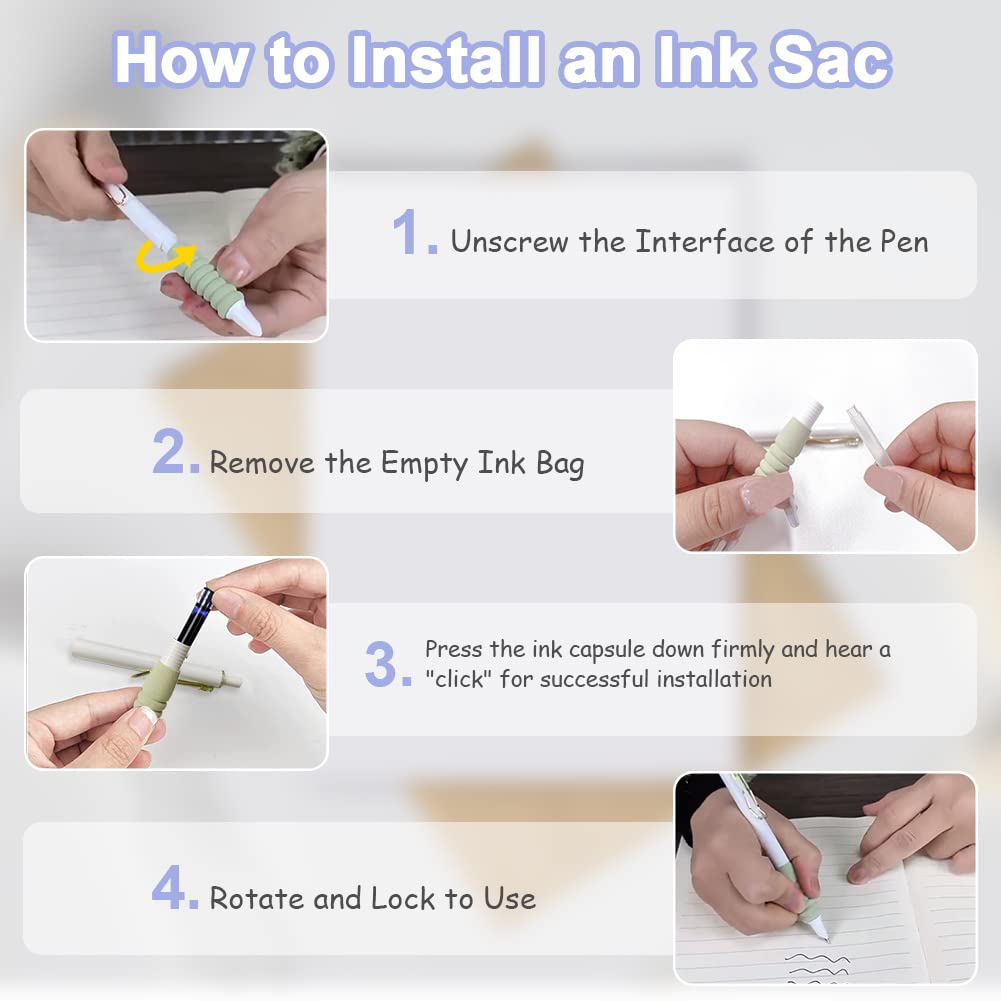 How to Install an Ink Sac

1. Unscrew the Interface of the Pen

2. Remove the Empty Ink Bag

3. Press the ink capsule down firmly and hear a "click" for successful installation

4. Rotate and Lock to Use