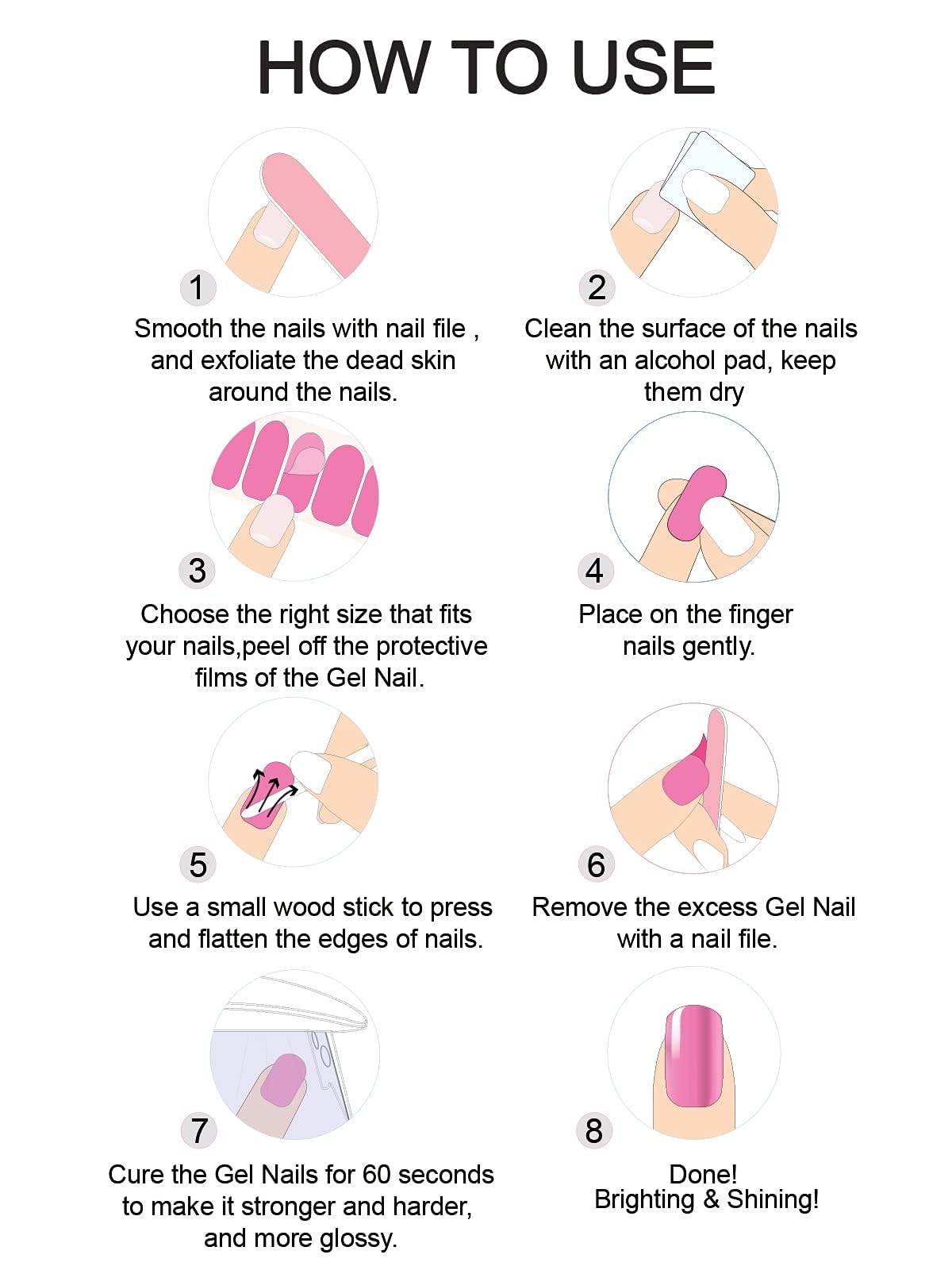 HOW TO USE

1
Smooth the nails with nail file , and exfoliate the dead skin around the nails.

2
Clean the surface of the nails with an alcohol pad, keep them dry

3
Choose the right size that fits your nails,peel off the protective films of the Gel Nail.

4
Place on the finger nails gently.

5
Use a small wood stick to press and flatten the edges of nails.

6
Remove the excess Gel Nail with a nail file.

7
Cure the Gel Nails for 60 seconds to make it stronger and harder, and more glossy.

8
Done!
Brighting & Shining!