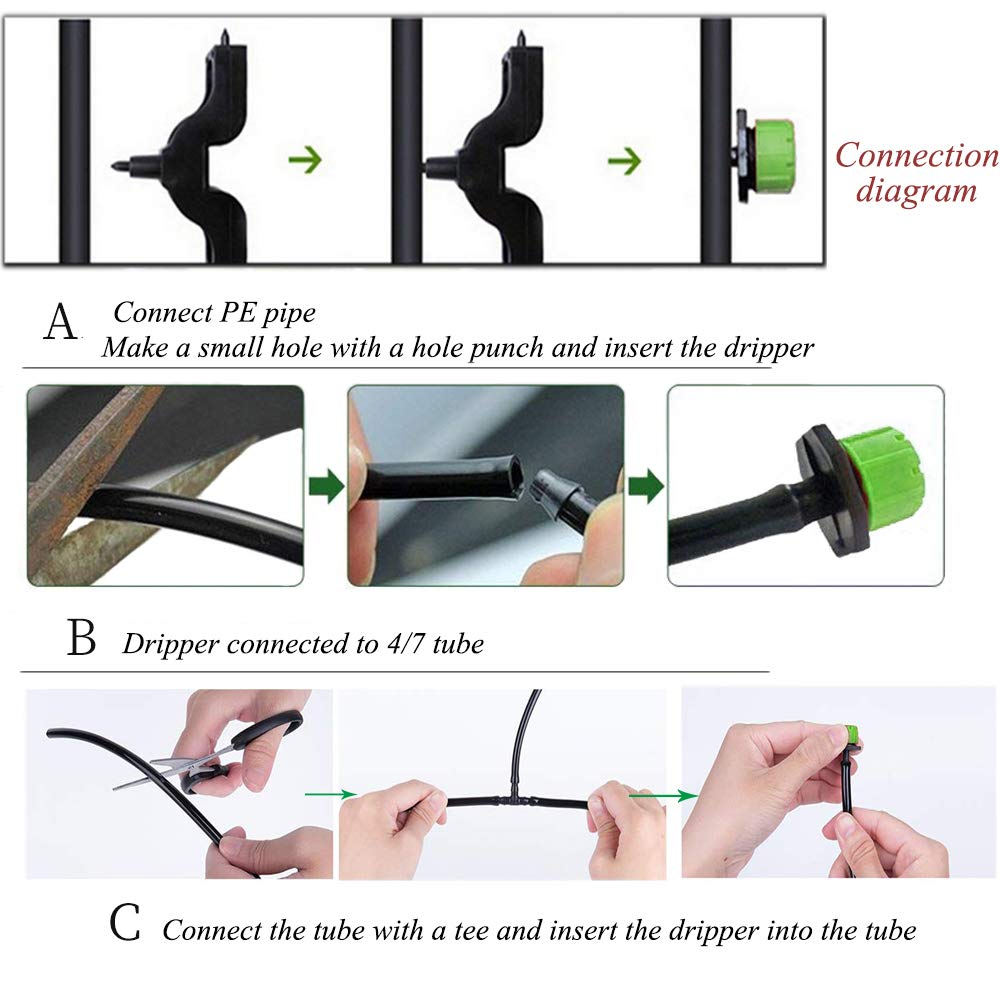 Connection diagram

A Connect PE pipe
Make a small hole with a hole punch and insert the dripper

B Dripper connected to 4/7 tube

C Connect the tube with a tee and insert the dripper into the tube