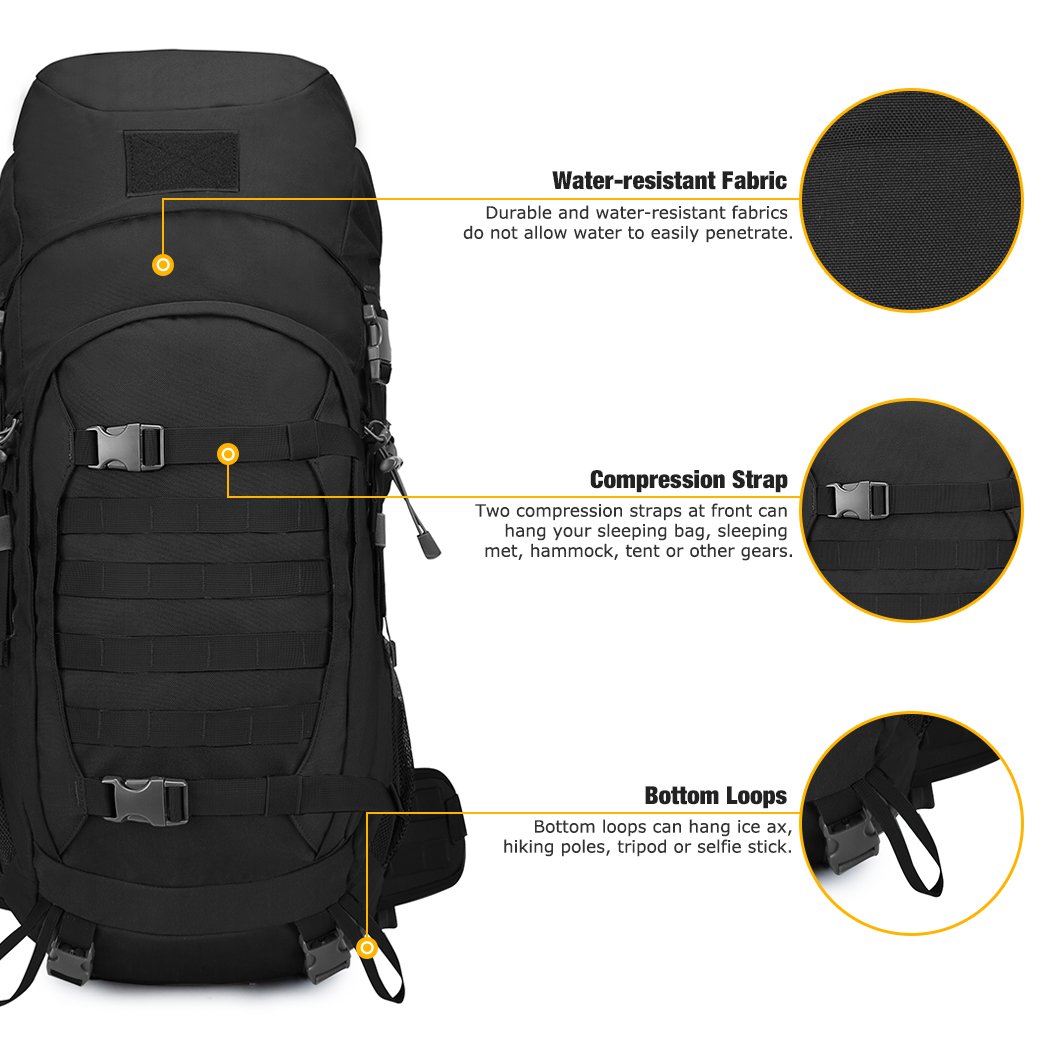 Water-resistant Fabric
Durable and water-resistant fabrics do not allow water to easily penetrate.

Compression Strap
Two compression straps at front can hang your sleeping bag, sleeping met, hammock, tent or other gears.

Bottom Loops
Bottom loops can hang ice ax, hiking poles, tripod or selfie stick.