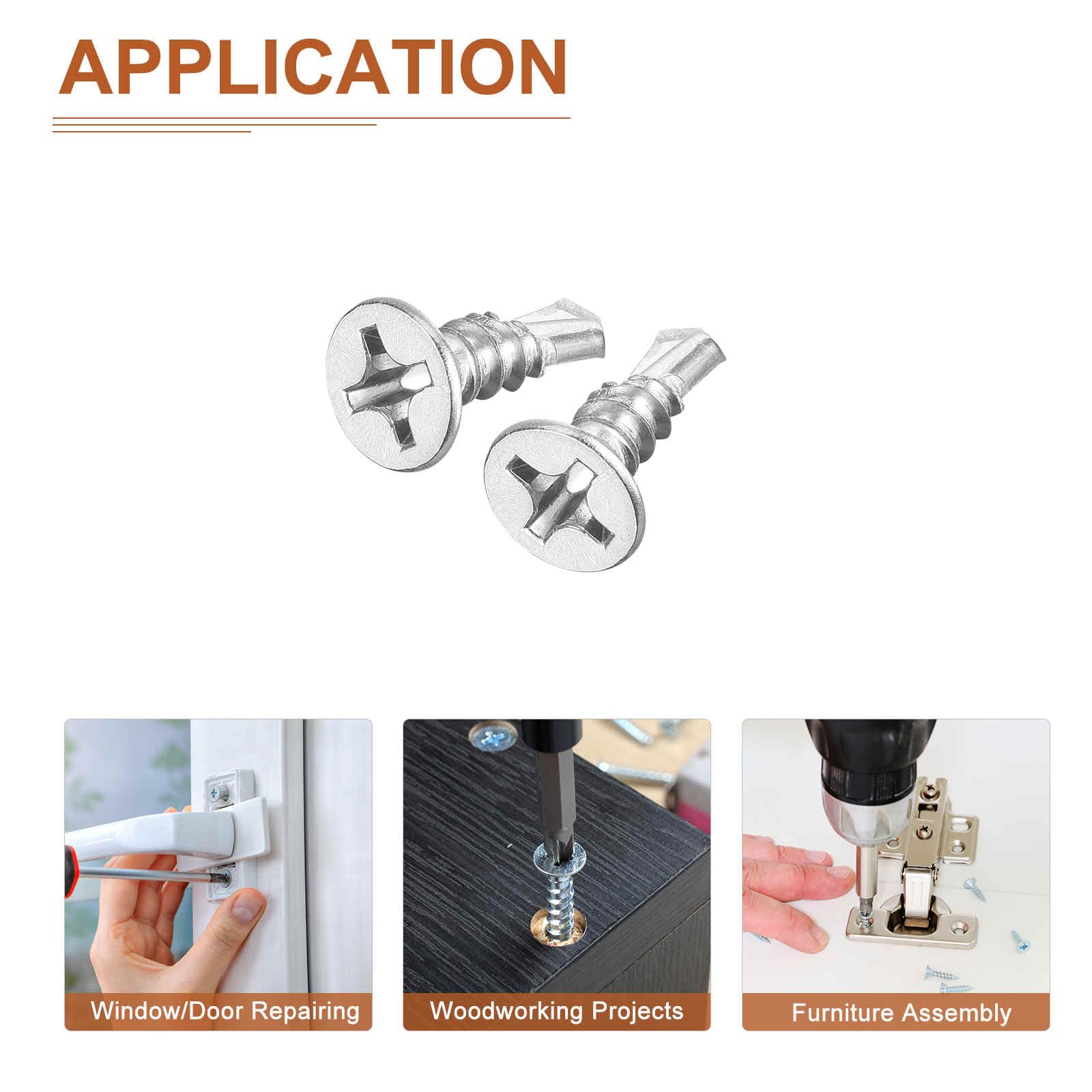 APPLICATION

Window/Door Repairing

Woodworking Projects

Furniture Assembly