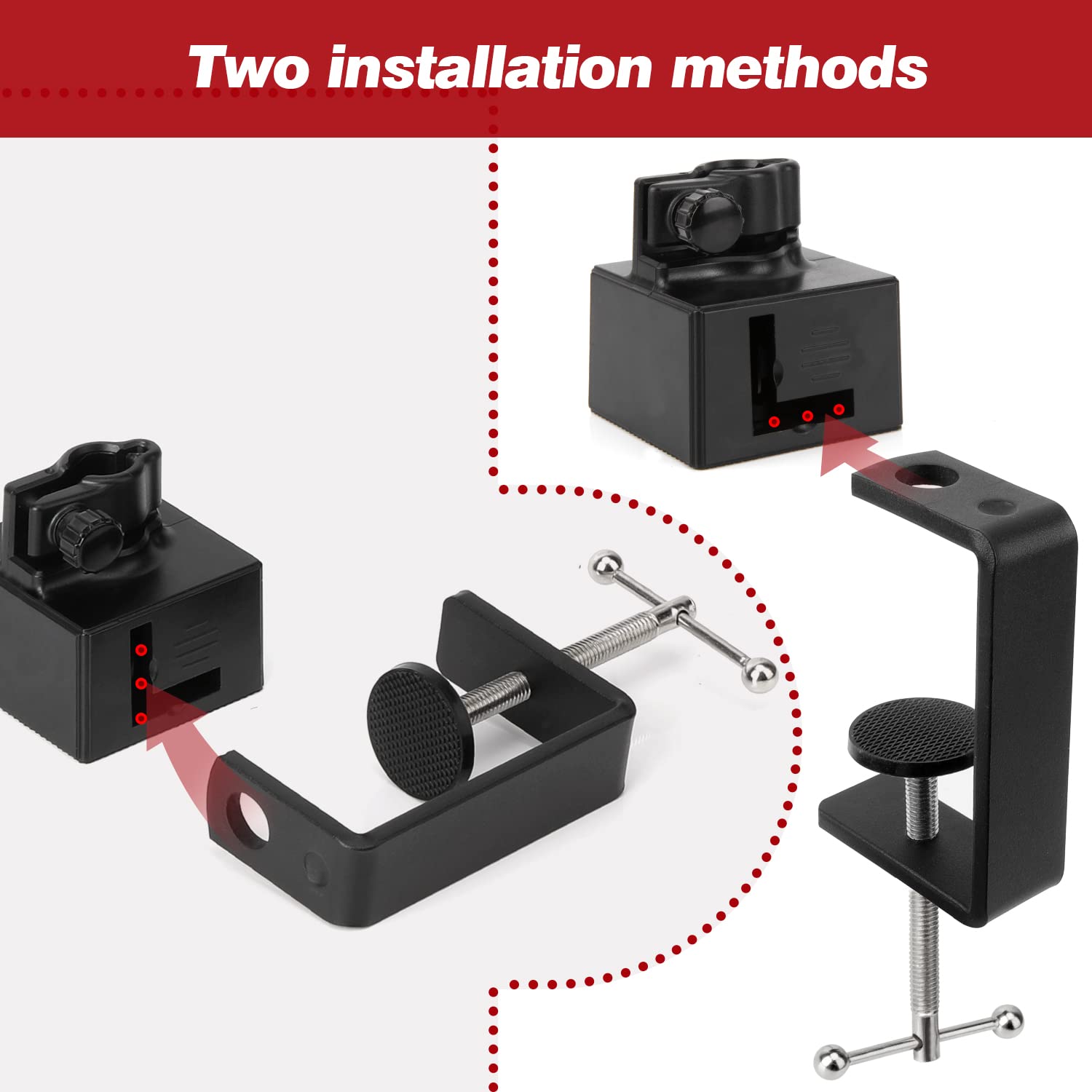 Two installation methods