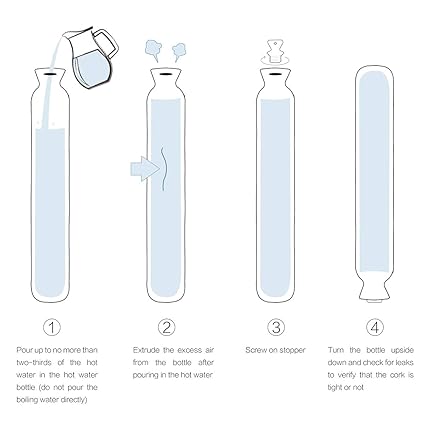 1

Pour up to no more than two-thirds of the hot water in the hot water bottle (do not pour the boiling water directly)

2

Extrude the excess air from the bottle after pouring in the hot water

3

Screw on stopper

4

Turn the bottle upside down and check for leaks to verify that the cork is tight or not