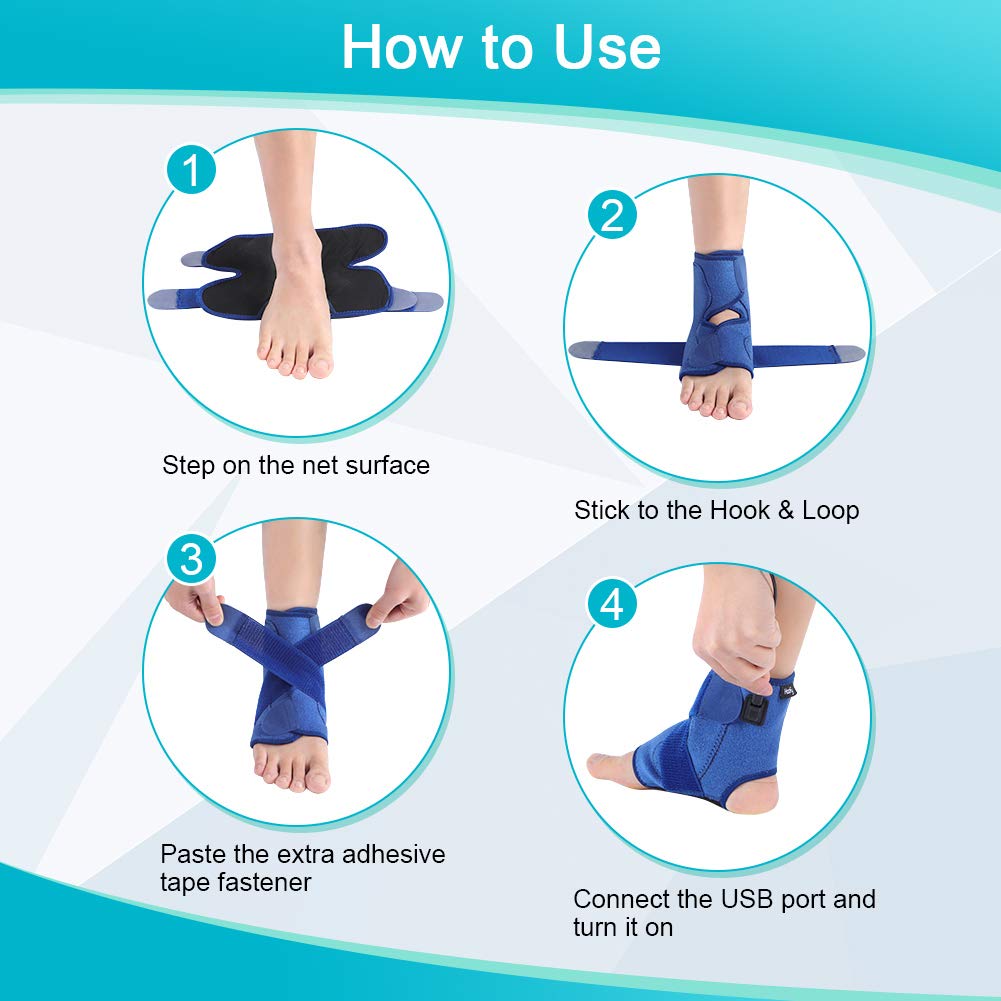 How to Use

1

Step on the net surface

2

Stick to the Hook & Loop

3

Paste the extra adhesive tape fastener

4

Connect the USB port and turn it on