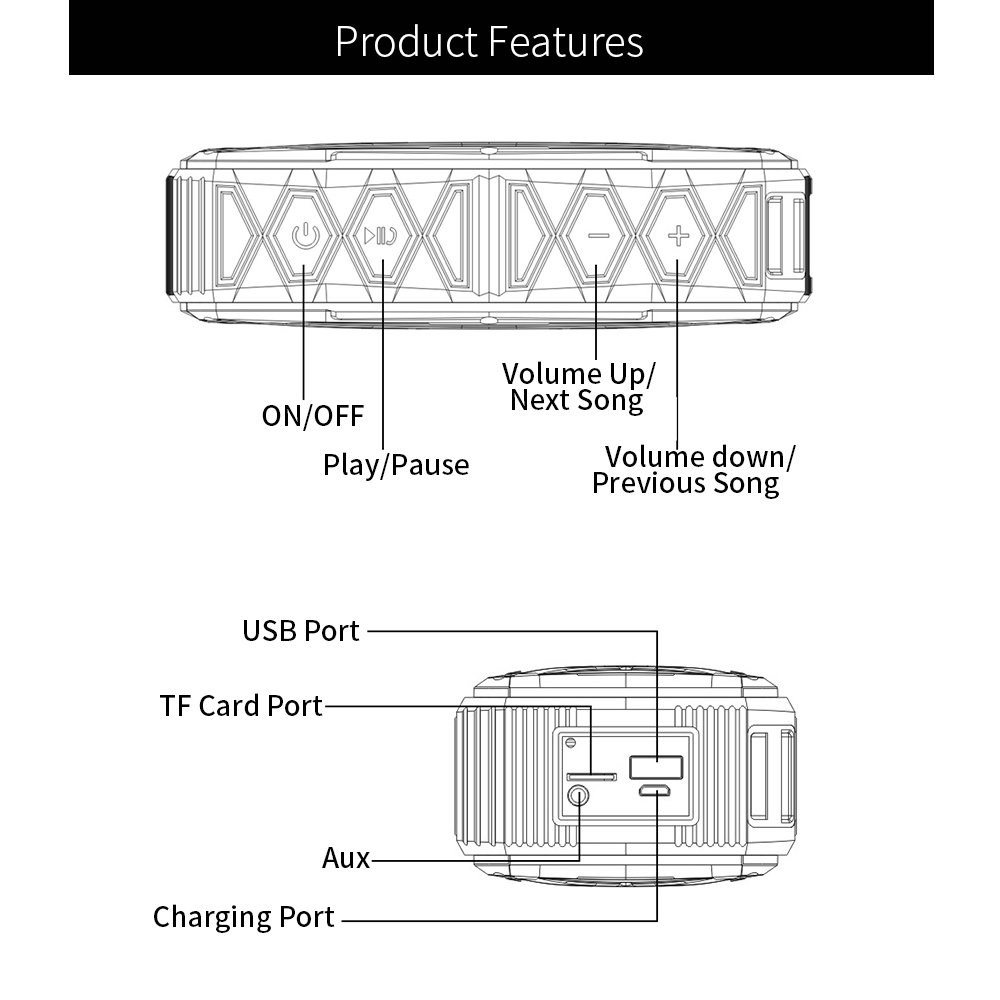 Product Features

ON/OFF

Play/Pause

Volume Up/
Next Song

Volume down/
Previous Song

USB Port

TF Card Port

Aux

Charging Port