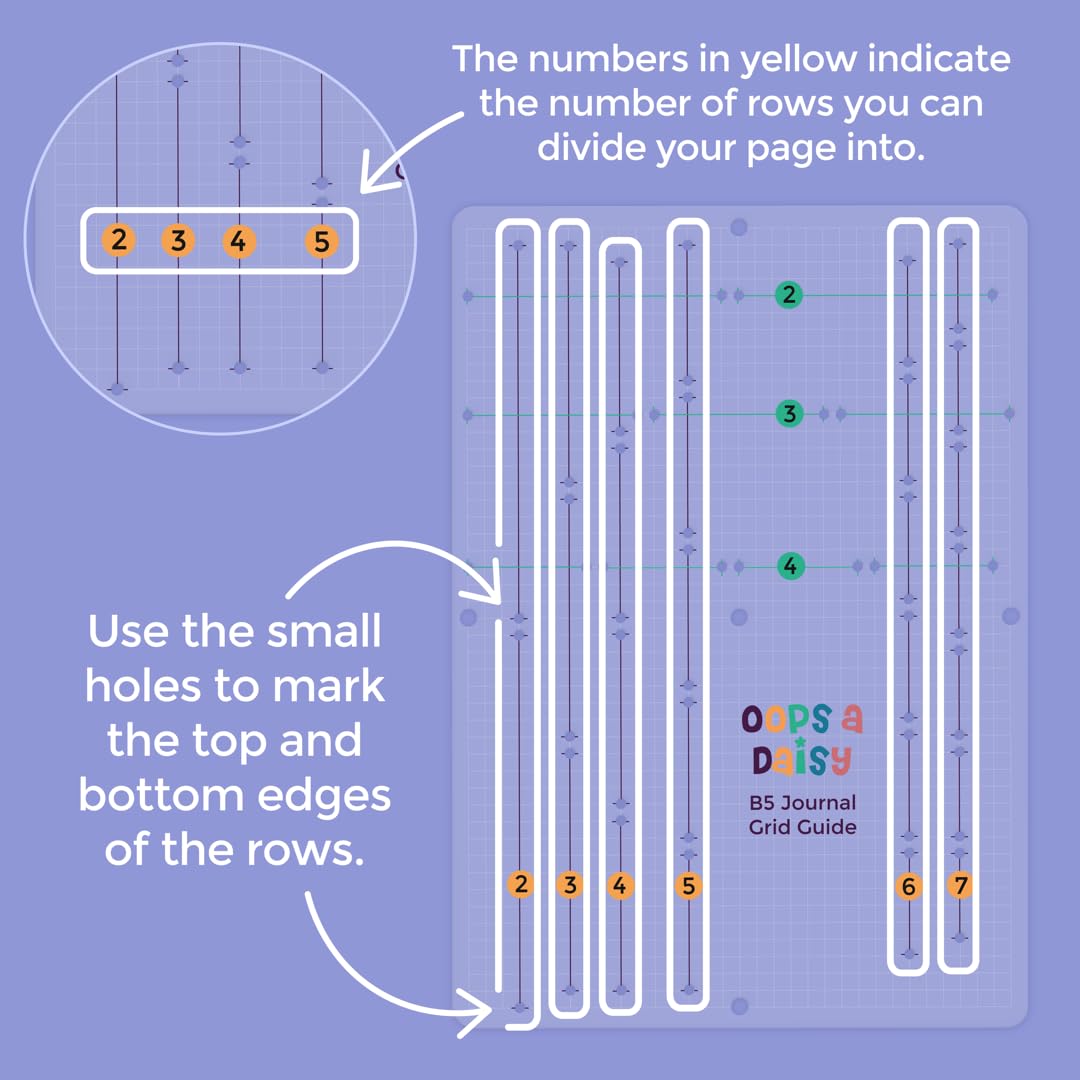 The numbers in yellow indicate the number of rows you can divide your page into.

2 3 4 5

2

3

4

Use the small holes to mark the top and bottom edges of the rows.

OOPS A DAISY

B5 Journal Grid Guide

2 3 4 5 6 7