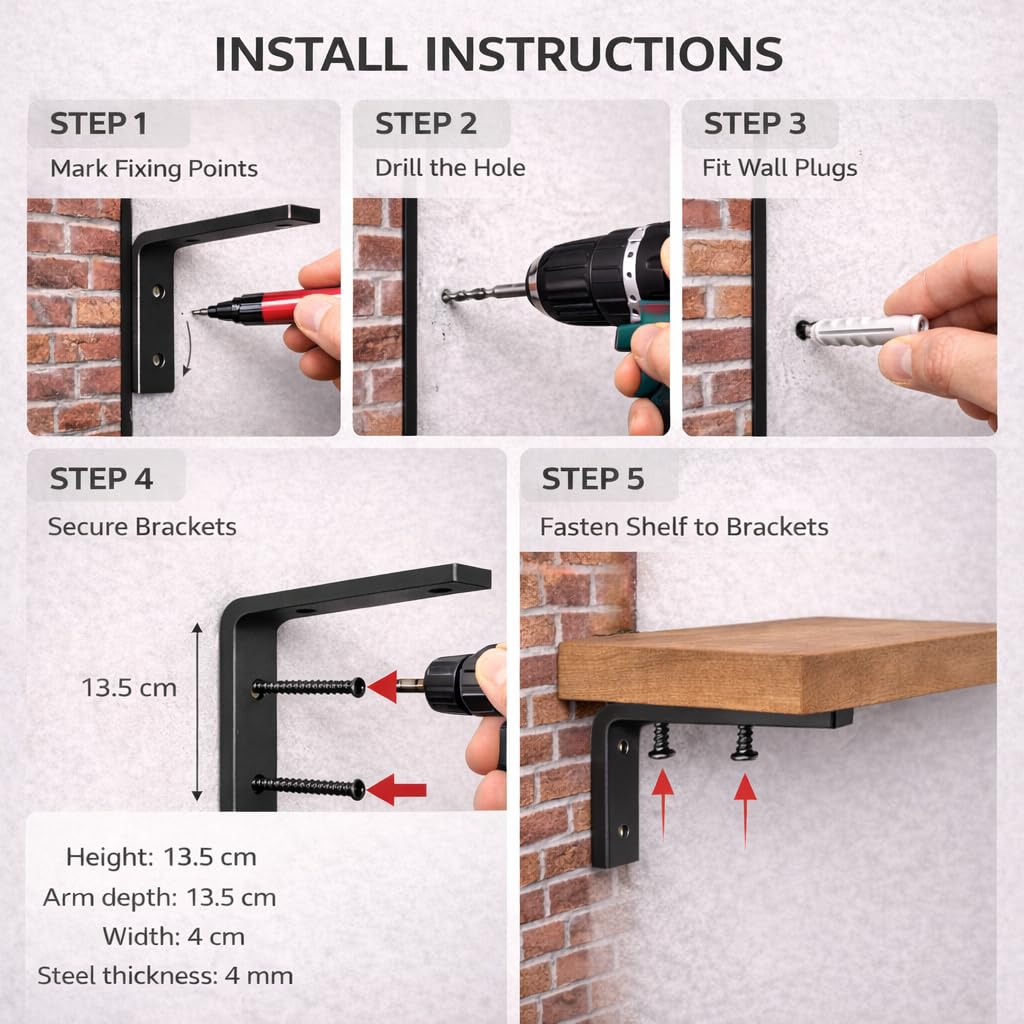 INSTALL INSTRUCTIONS

STEP 1
Mark Fixing Points

STEP 2
Drill the Hole

STEP 3
Fit Wall Plugs

STEP 4
Secure Brackets

13.5 cm

Height: 13.5 cm
Arm depth: 13.5 cm
Width: 4 cm
Steel thickness: 4 mm

STEP 5
Fasten Shelf to Brackets