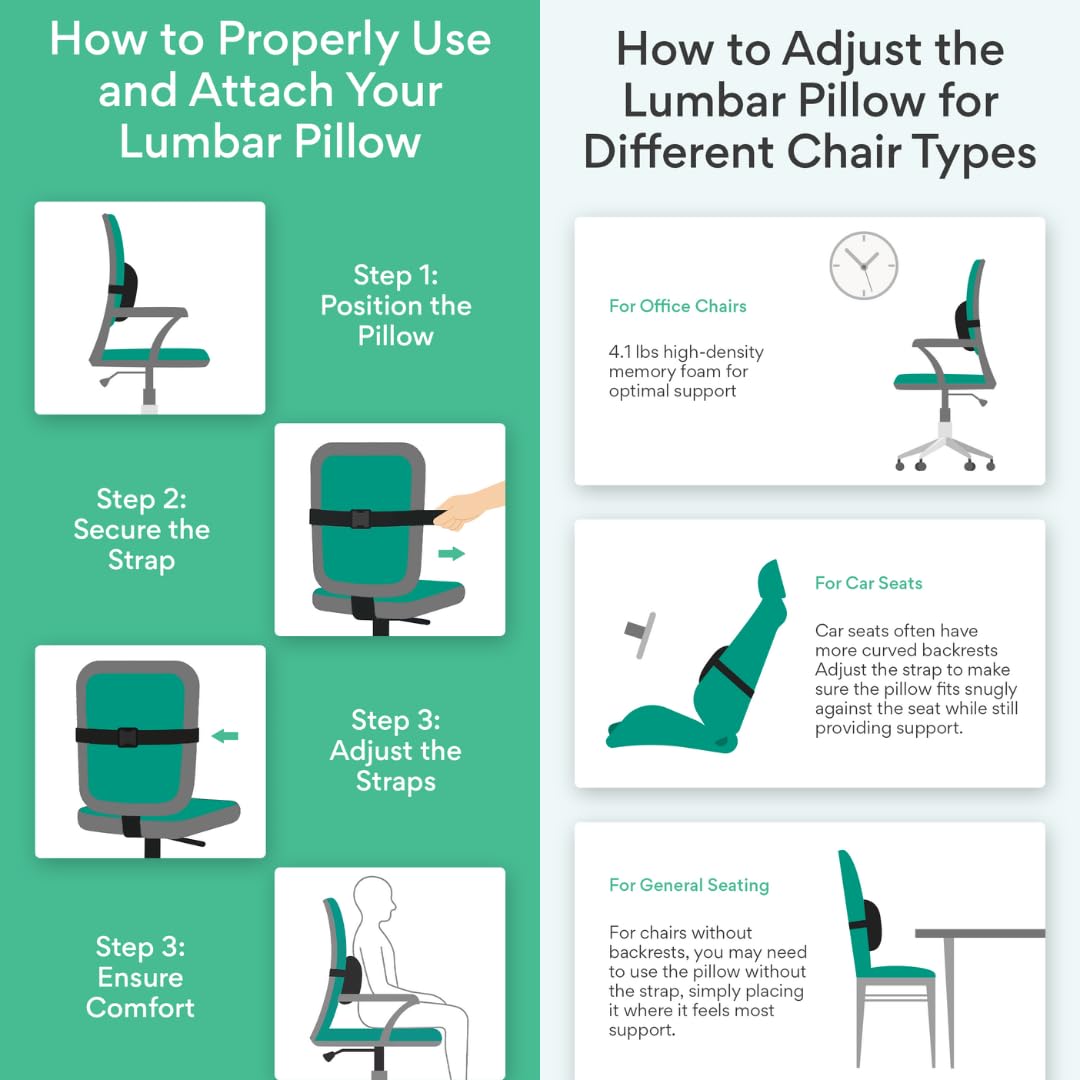 How to Properly Use and Attach Your Lumbar Pillow

Step 1: Position the Pillow

Step 2: Secure the Strap

Step 3: Adjust the Straps

Step 3: Ensure Comfort

How to Adjust the Lumbar Pillow for Different Chair Types

For Office Chairs

4.1 lbs high-density memory foam for optimal support

For Car Seats

Car seats often have more curved backrests Adjust the strap to make sure the pillow fits snugly against the seat while still providing support.

For General Seating

For chairs without backrests, you may need to use the pillow without the strap, simply placing it where it feels most support.