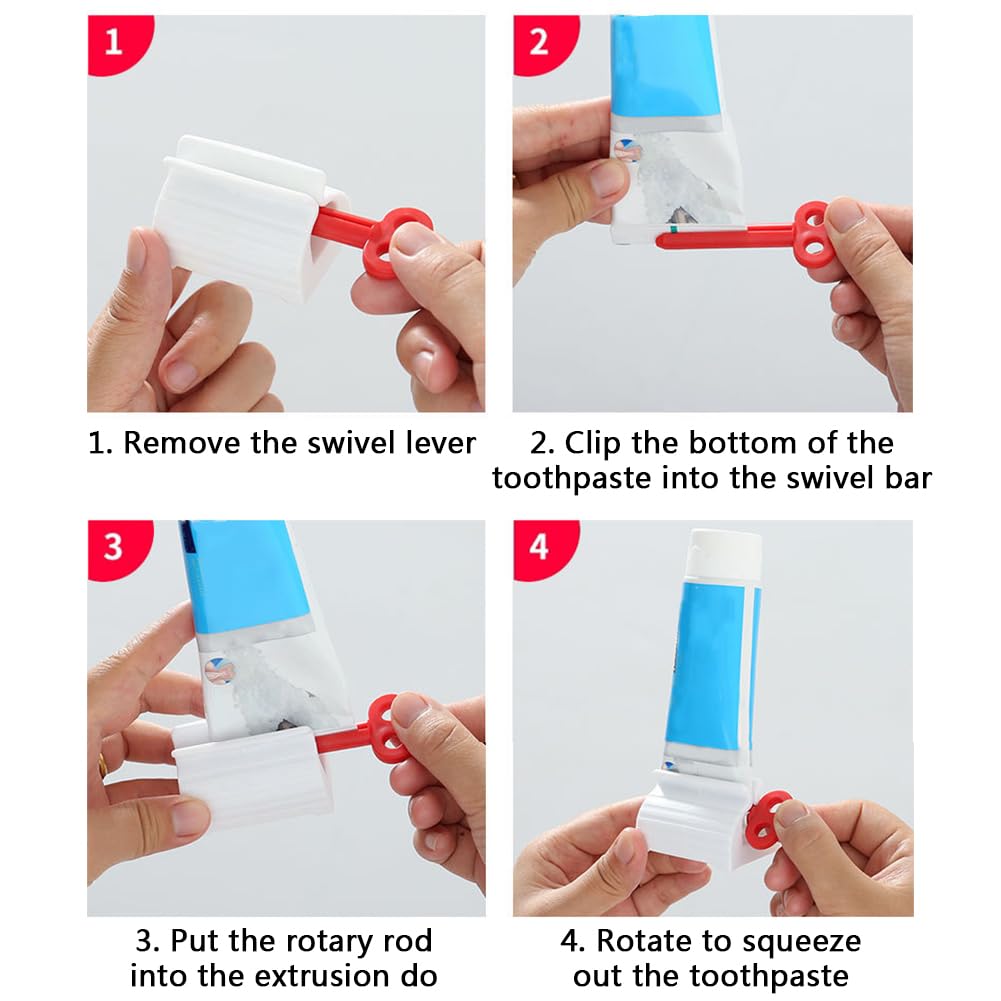 1

1. Remove the swivel lever

2

2. Clip the bottom of the toothpaste into the swivel bar

3

3. Put the rotary rod into the extrusion do

4

4. Rotate to squeeze out the toothpaste