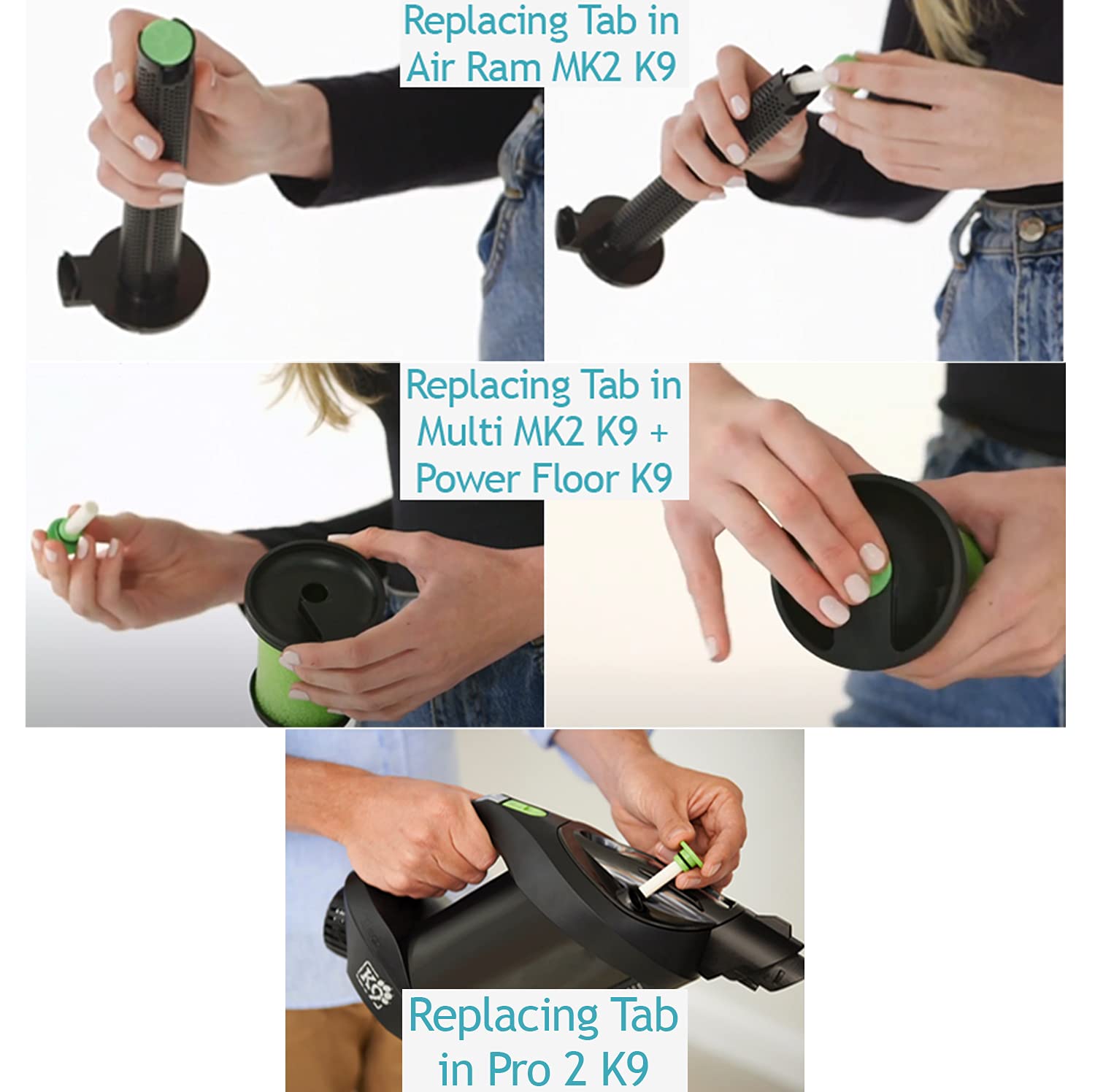 Replacing Tab in Air Ram MK2 K9

Replacing Tab in Multi MK2 K9 + Power Floor K9

K9

Replacing Tab in Pro 2 K9