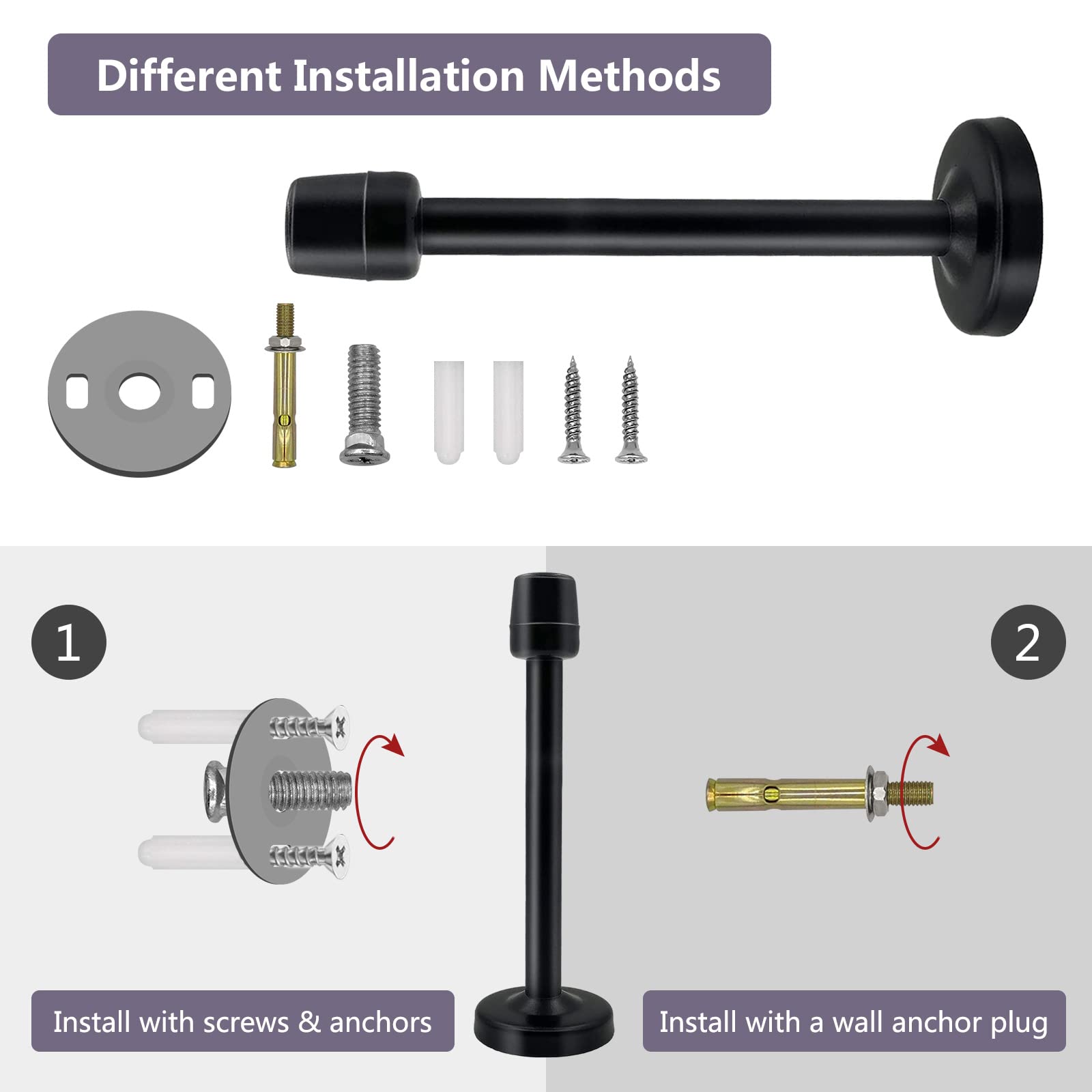 Different Installation Methods

1

2

Install with screws & anchors

Install with a wall anchor plug