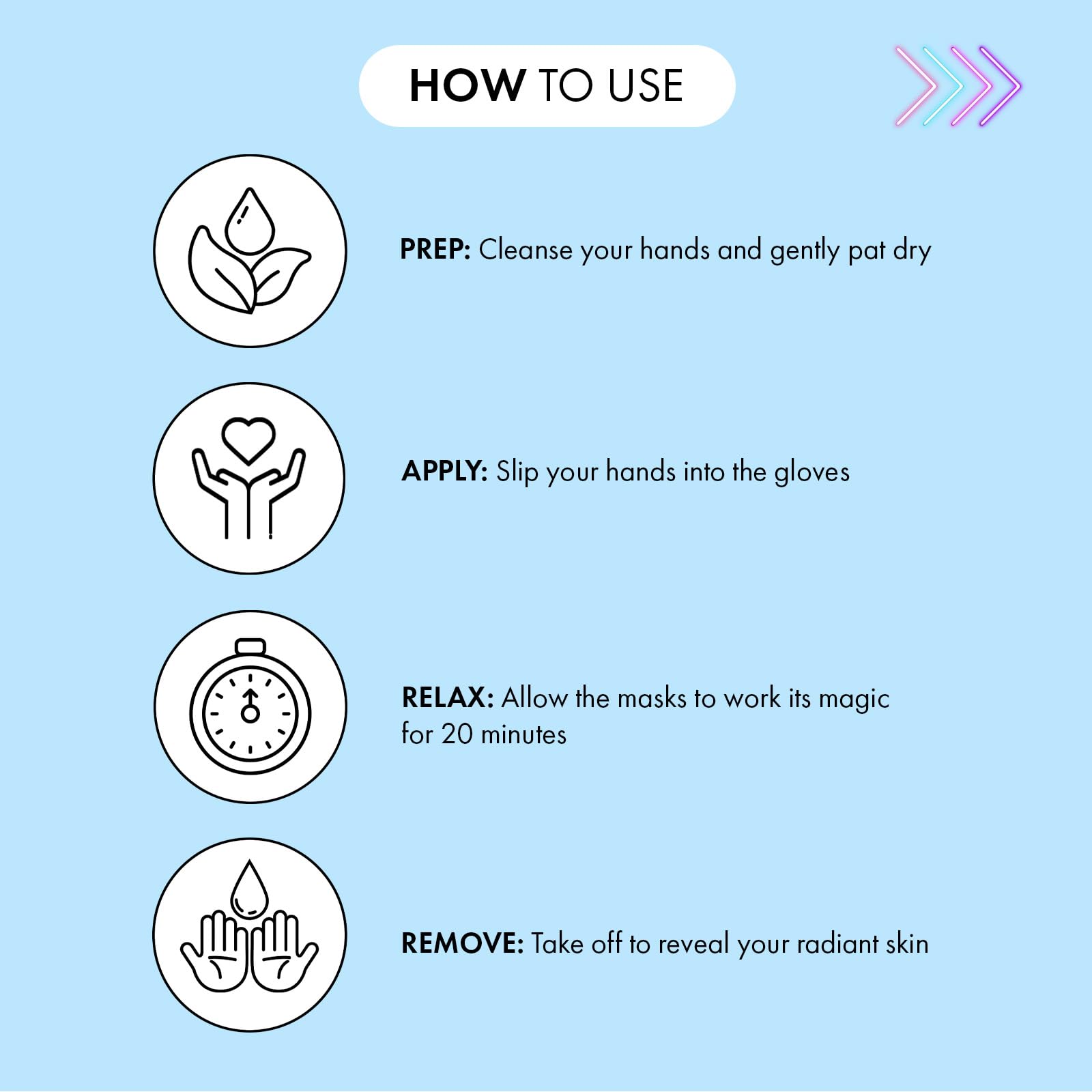 HOW TO USE

PREP: Cleanse your hands and gently pat dry

APPLY: Slip your hands into the gloves

RELAX: Allow the masks to work its magic for 20 minutes

REMOVE: Take off to reveal your radiant skin