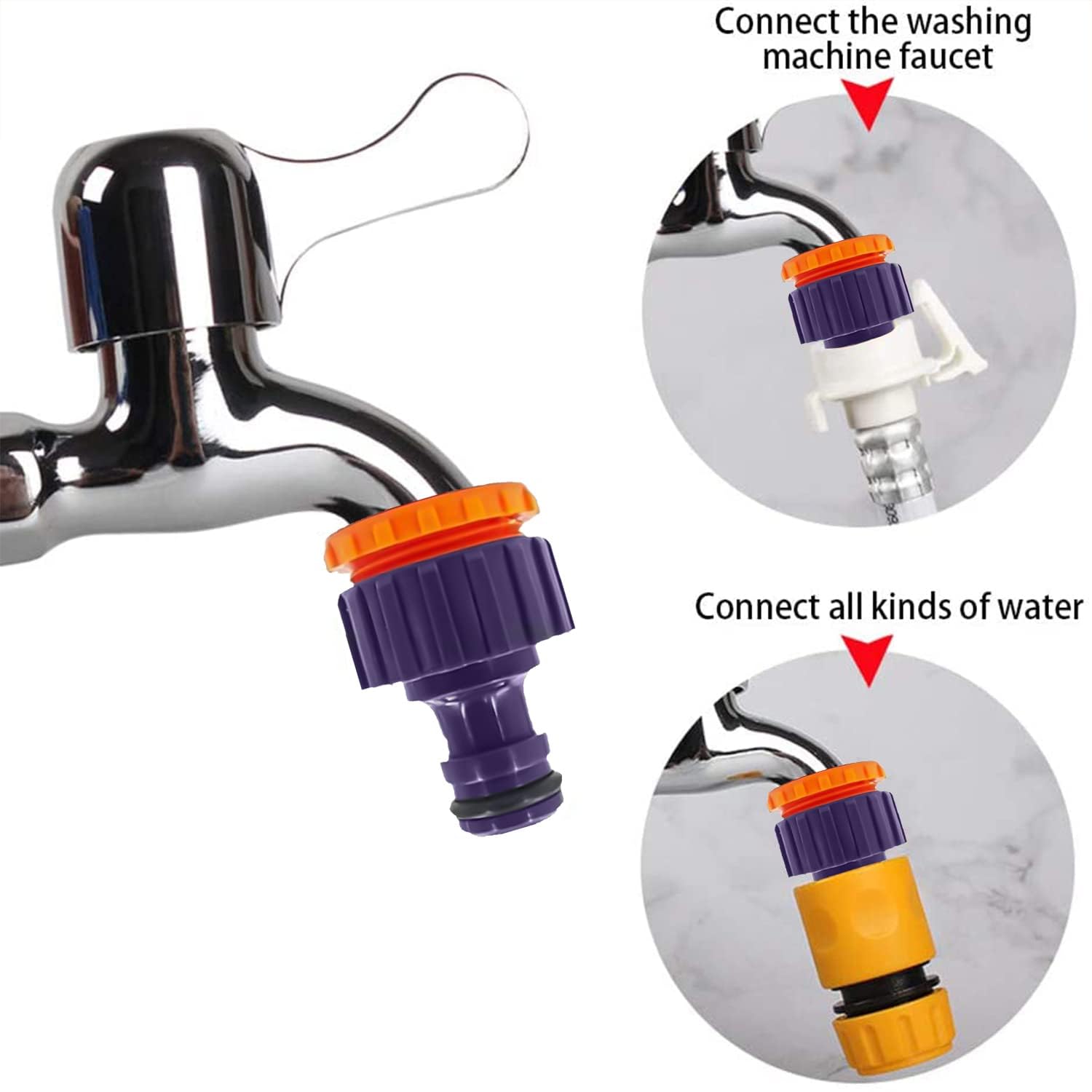 Connect the washing machine faucet

Connect all kinds of water