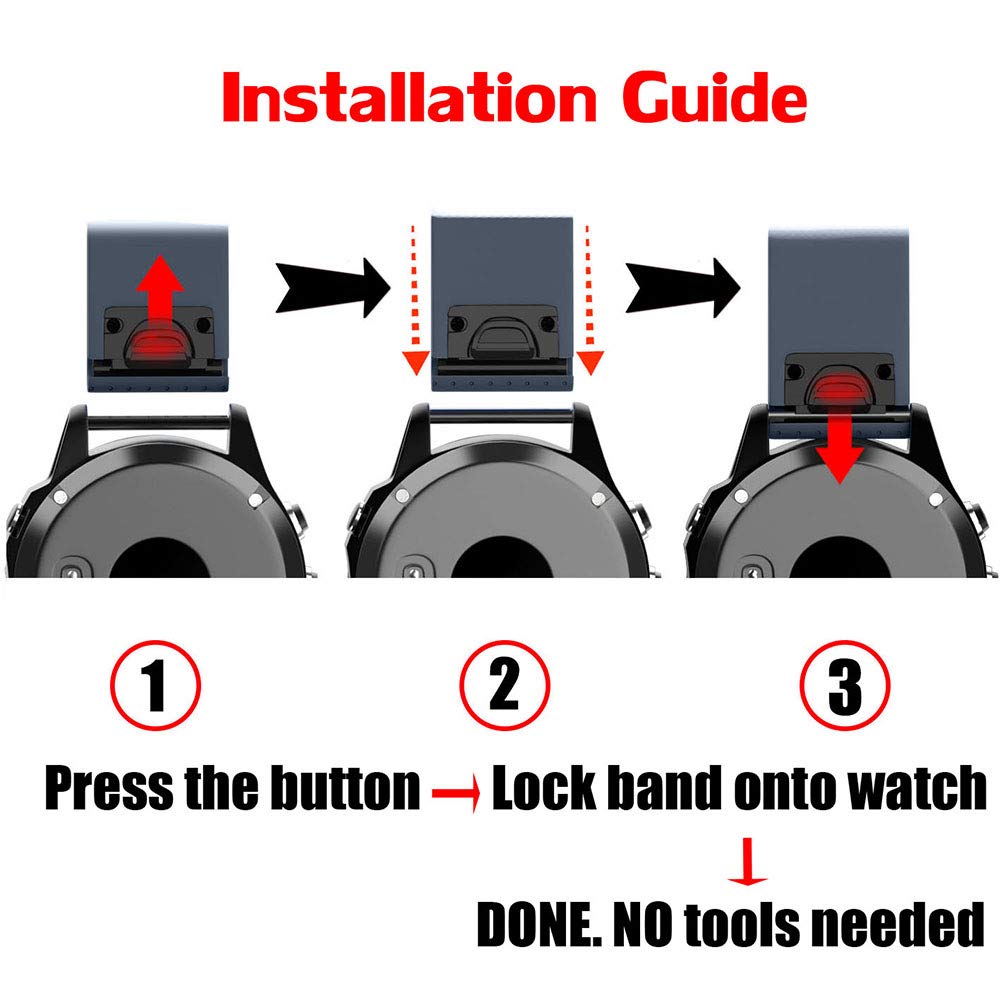 Installation Guide

1

2

3

Press the button → Lock band onto watch

↓

DONE. NO tools needed