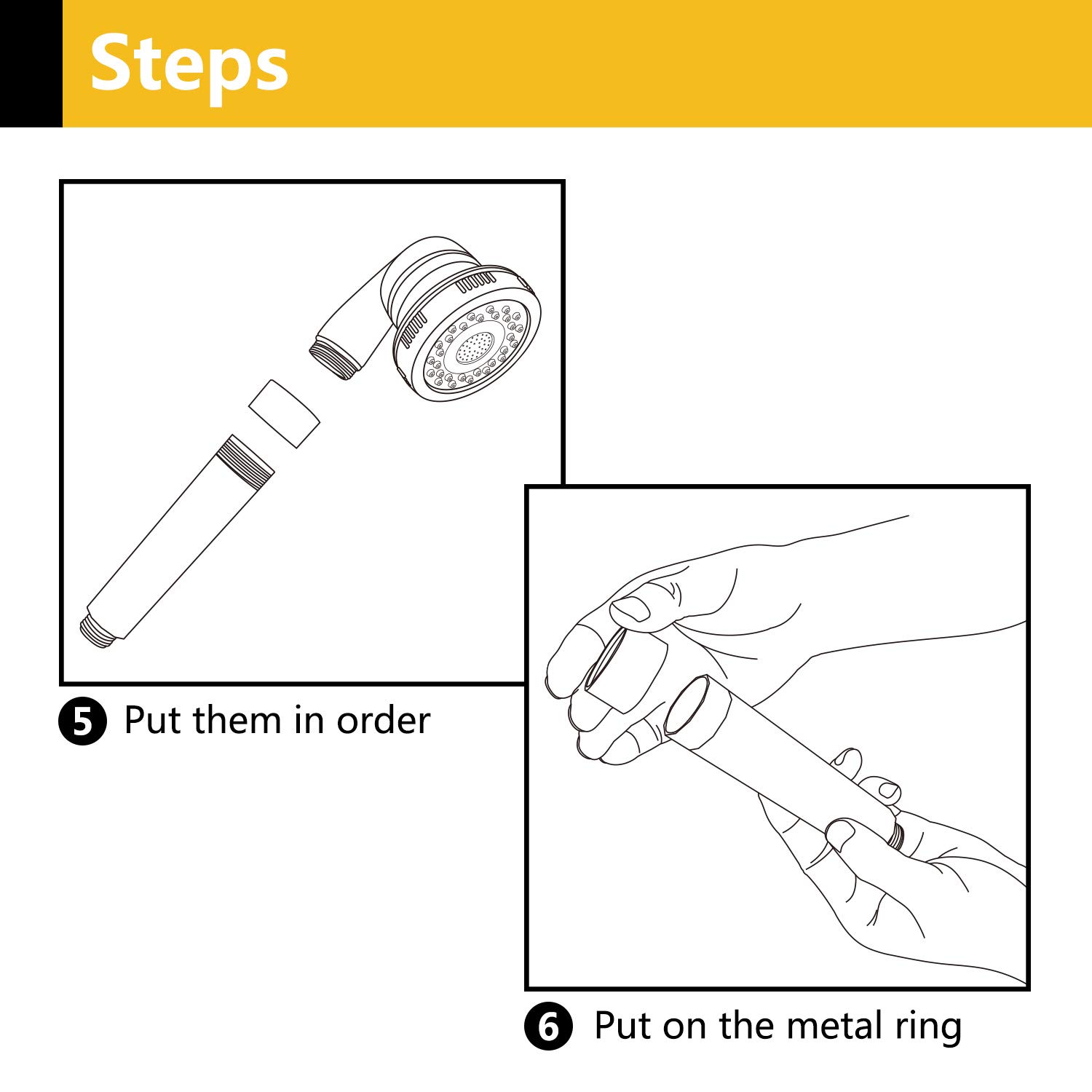 Steps

5 Put them in order

6 Put on the metal ring