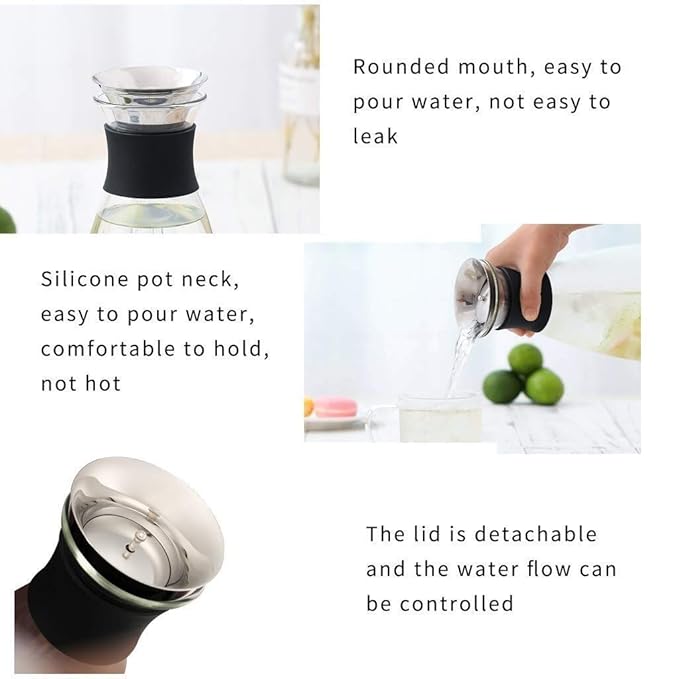 Rounded mouth, easy to pour water, not easy to leak

Silicone pot neck, easy to pour water, comfortable to hold, not hot

The lid is detachable and the water flow can be controlled