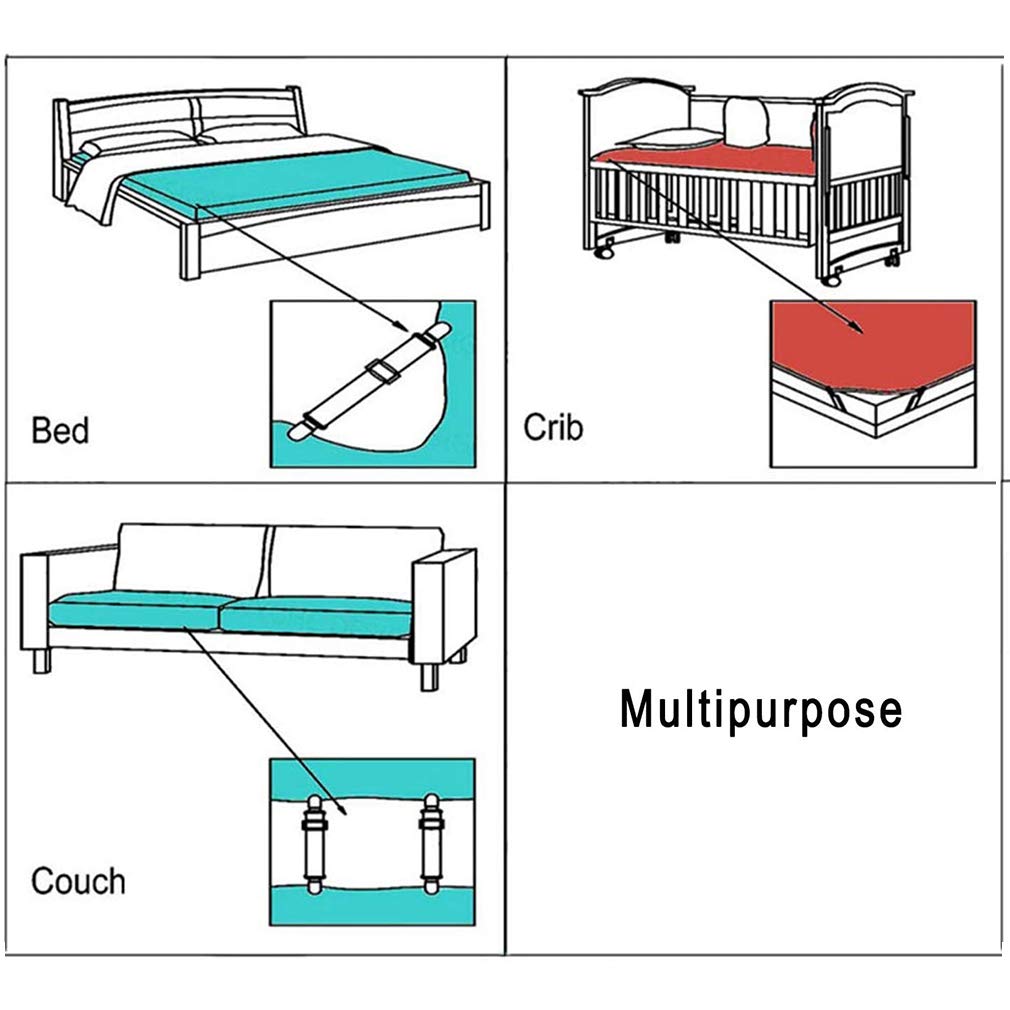 Bed

Crib

Couch

Multipurpose