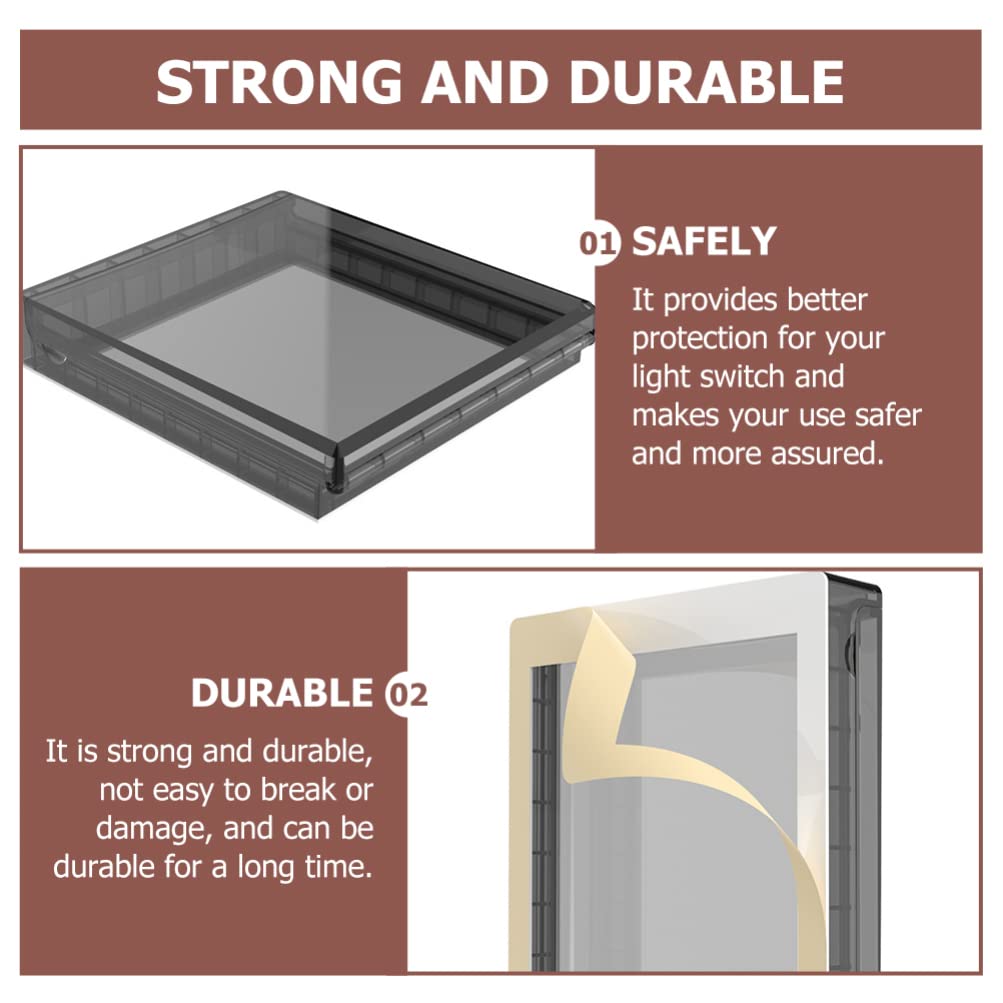 STRONG AND DURABLE

01 SAFELY

It provides better protection for your light switch and makes your use safer and more assured.

DURABLE 02

It is strong and durable, not easy to break or damage, and can be durable for a long time.