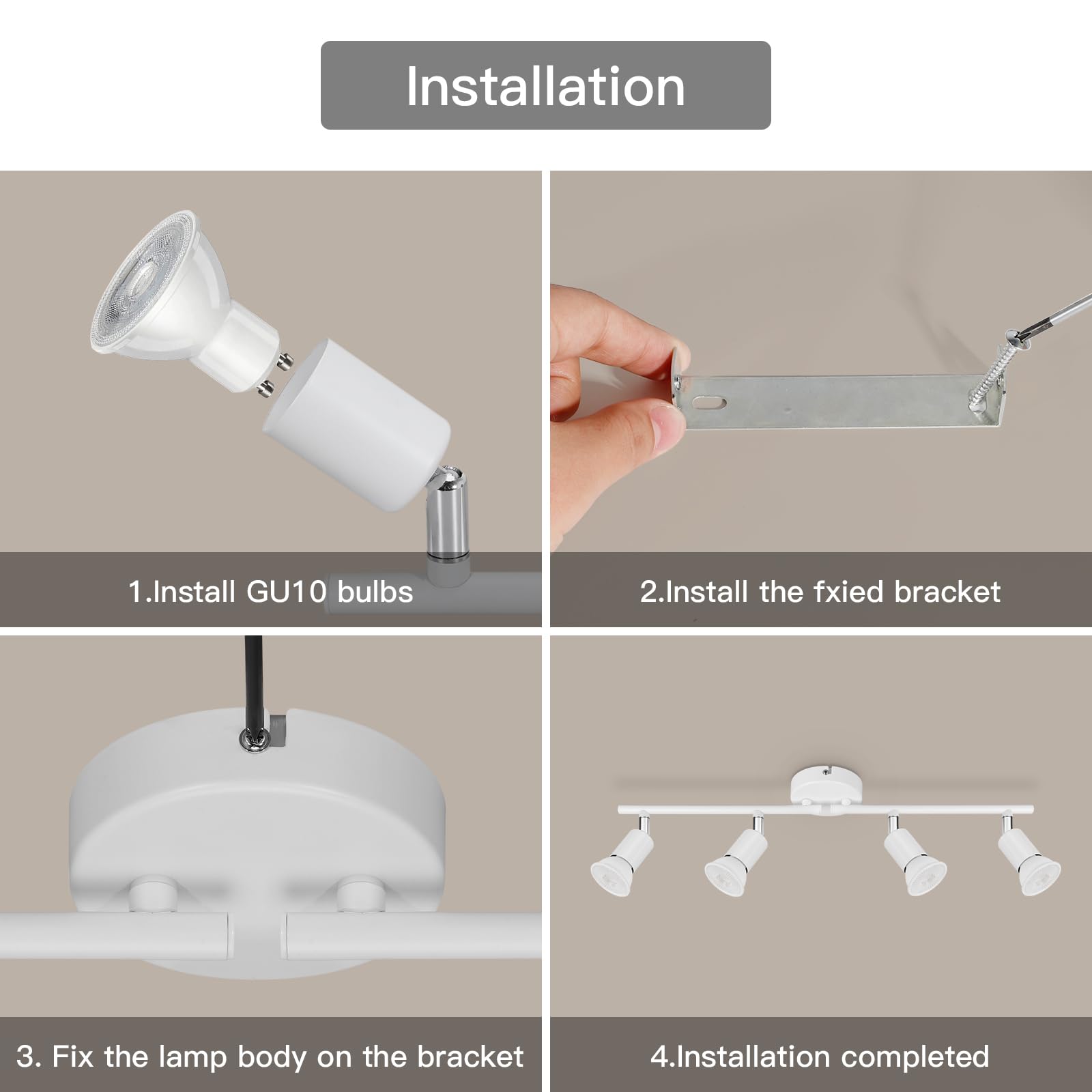 Installation

1.Install GU10 bulbs

2.Install the fxied bracket

3. Fix the lamp body on the bracket

4.Installation completed