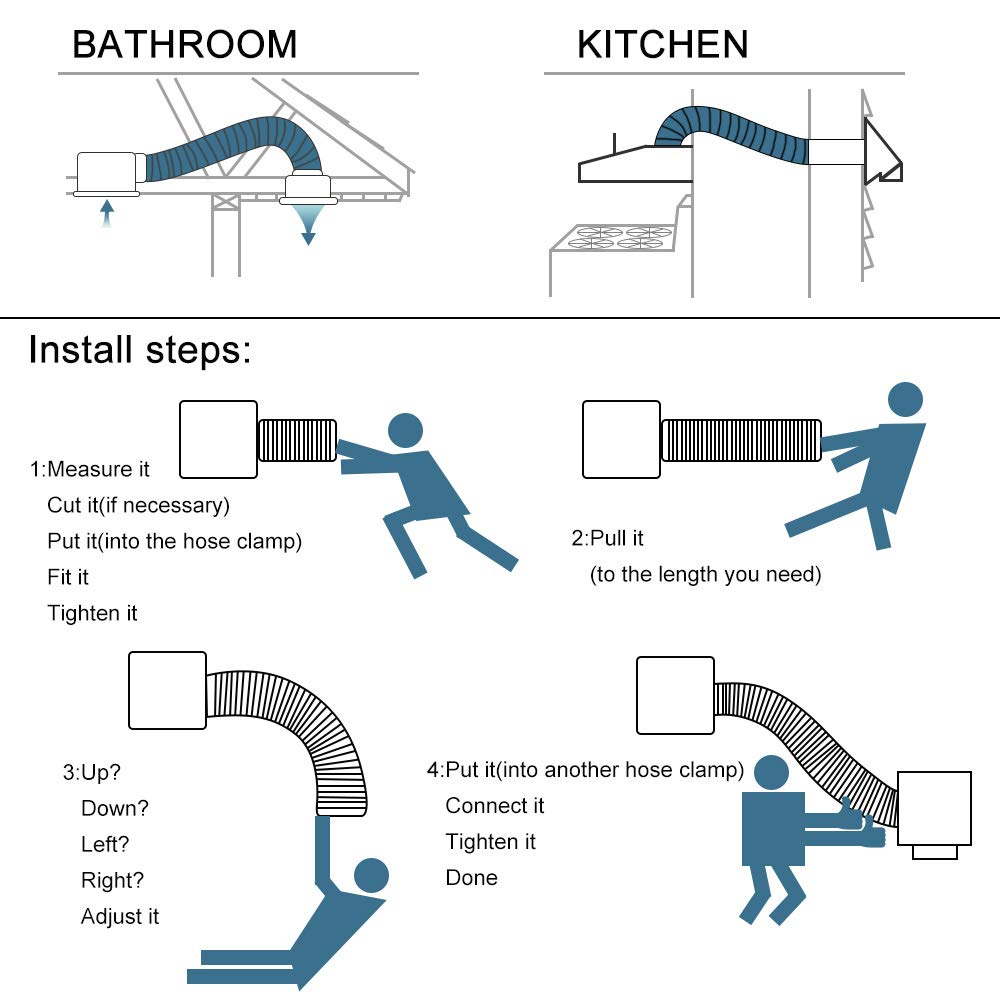 BATHROOM

KITCHEN

Install steps:

1:Measure it
Cut it(if necessary)
Put it(into the hose clamp)
Fit it
Tighten it

2:Pull it
(to the length you need)

3:Up?
Down?
Left?
Right?
Adjust it

4:Put it(into another hose clamp)
Connect it
Tighten it
Done