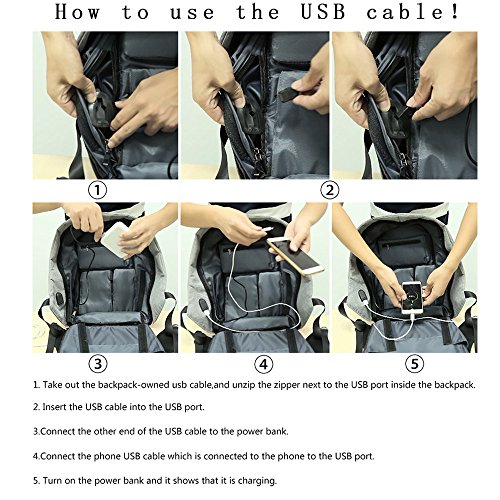 How to use the USB cable!

①

②

③

④

⑤

1. Take out the backpack-owned usb cable,and unzip the zipper next to the USB port inside the backpack.

2. Insert the USB cable into the USB port.

3.Connect the other end of the USB cable to the power bank.

4.Connect the phone USB cable which is connected to the phone to the USB port.

5. Turn on the power bank and it shows that it is charging.