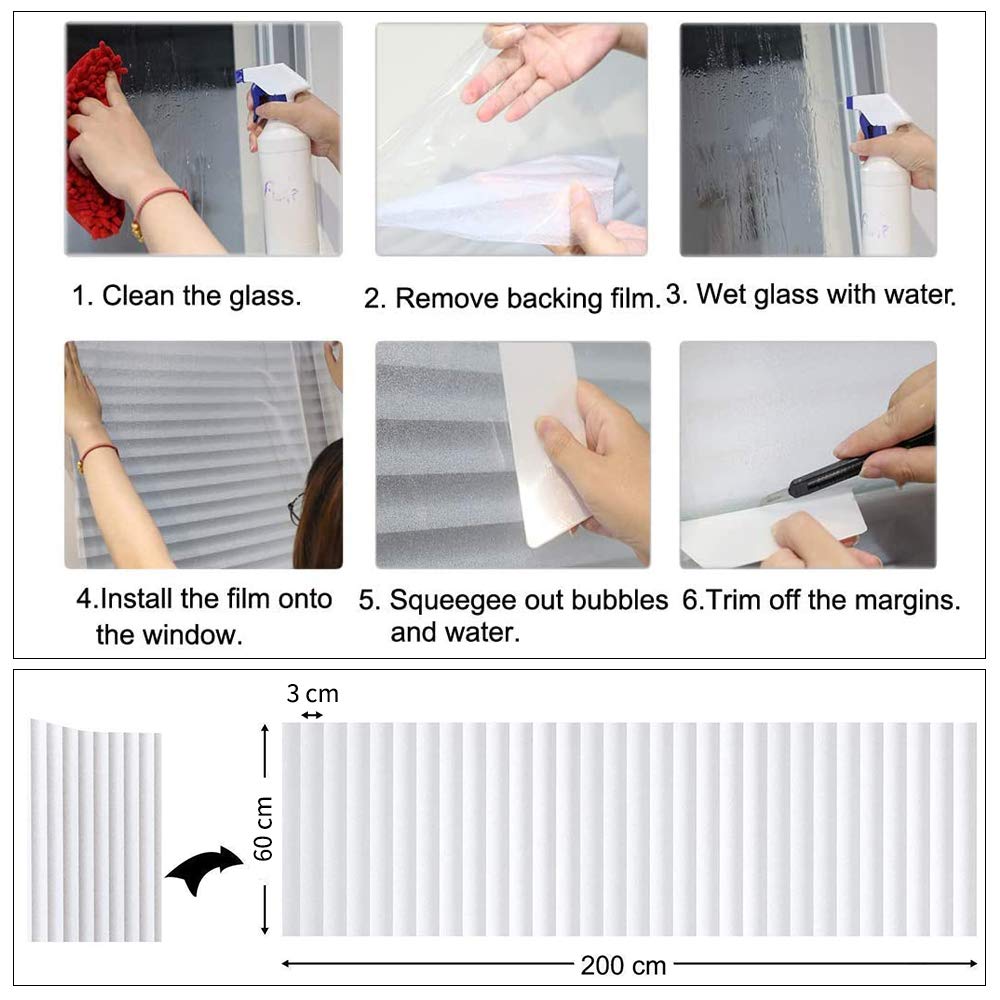 1. Clean the glass.

2. Remove backing film.

3. Wet glass with water.

4.Install the film onto the window.

5. Squeegee out bubbles and water.

6.Trim off the margins.

3 cm

60 cm

200 cm