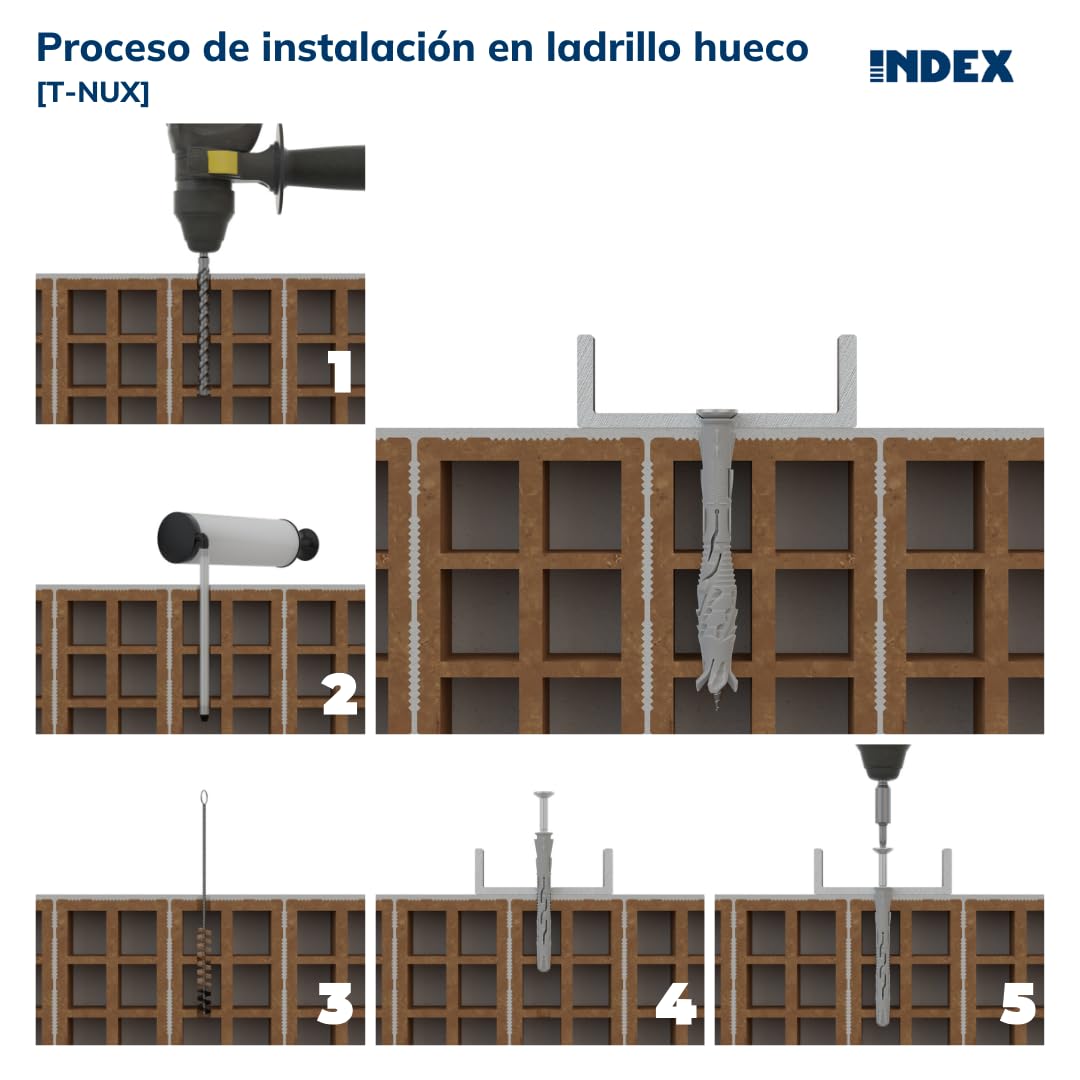 Proceso de instalación en ladrillo hueco
[T-NUX]

INDEX

1

2

3

4

5