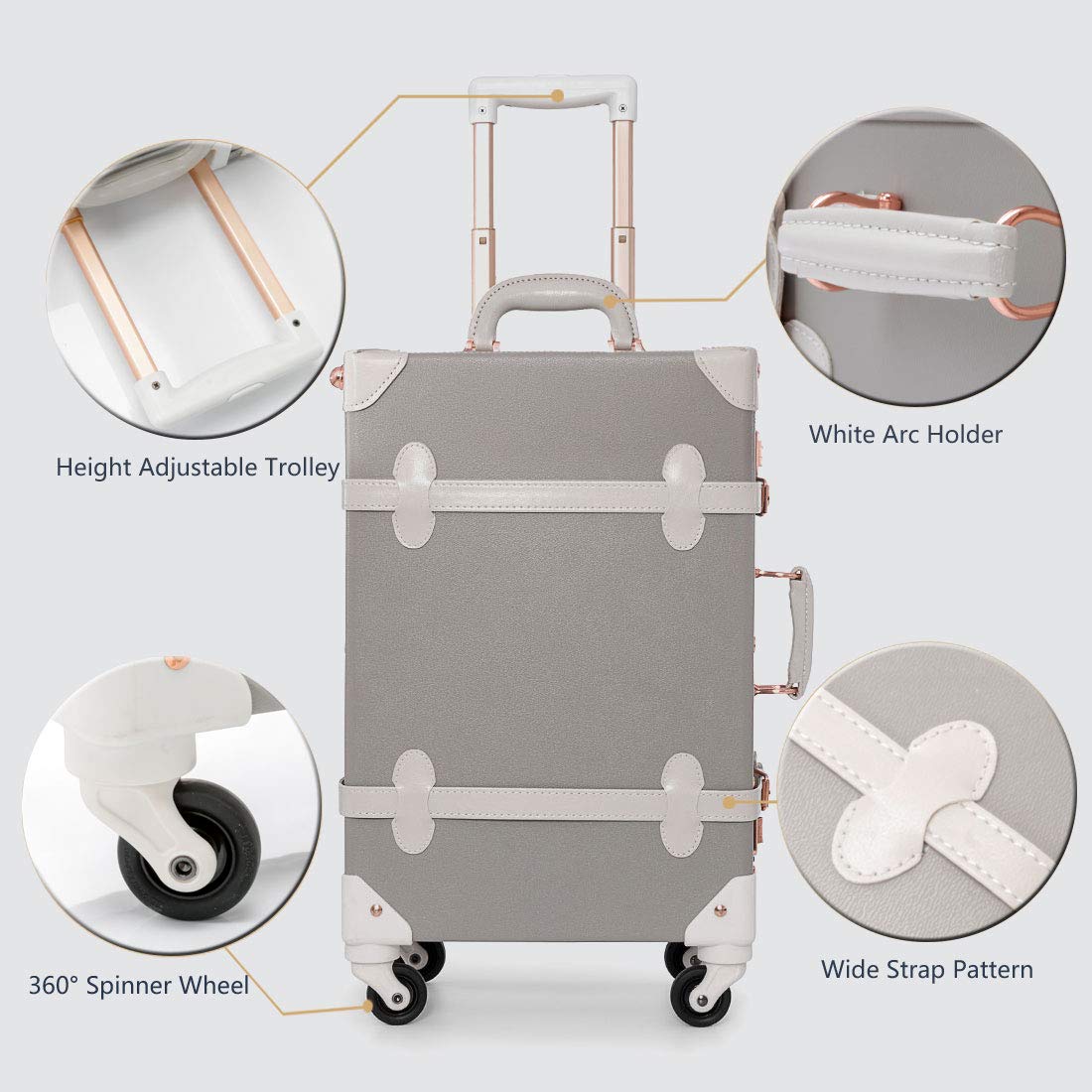 Height Adjustable Trolley

White Arc Holder

360° Spinner Wheel

Wide Strap Pattern