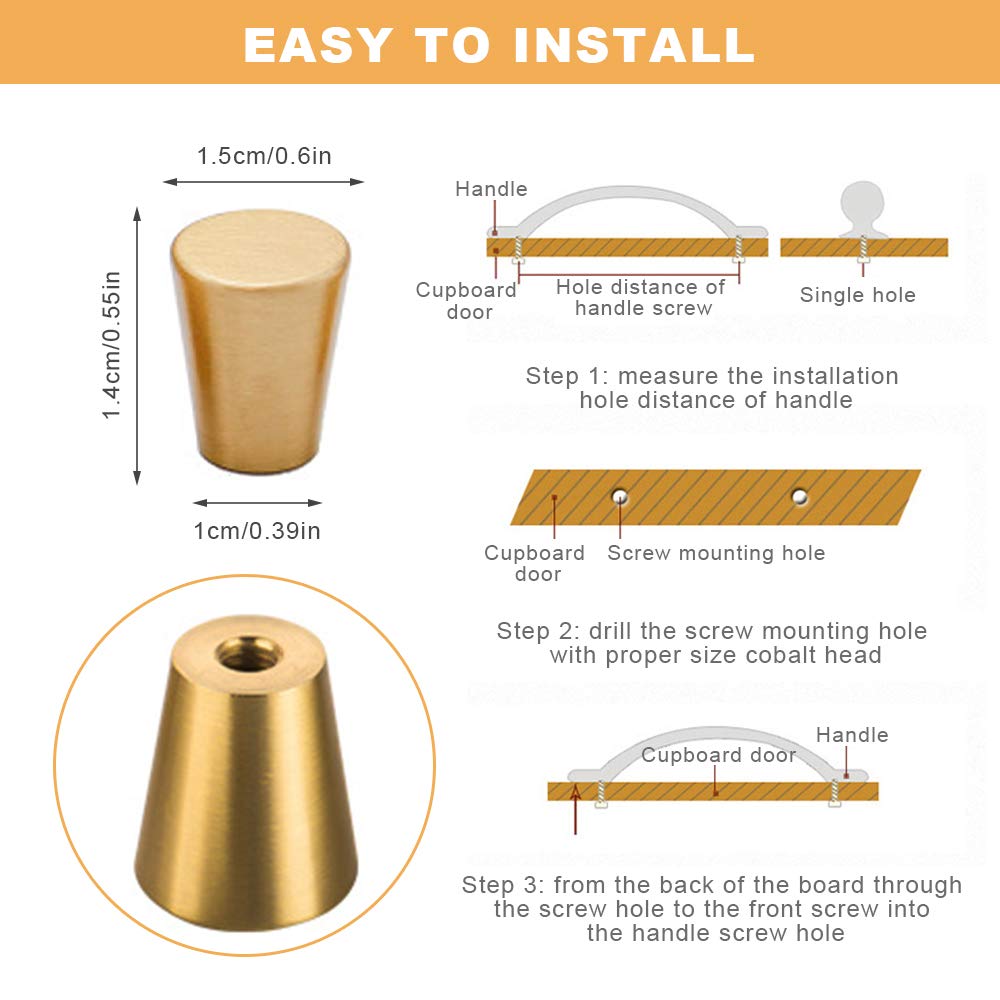 EASY TO INSTALL

1.5cm/0.6in

1.4cm/0.55in

1cm/0.39in

Handle

Cupboard door

Hole distance of handle screw

Single hole

Step 1: measure the installation hole distance of handle

Cupboard door

Screw mounting hole

Step 2: drill the screw mounting hole with proper size cobalt head

Cupboard door

Handle

Step 3: from the back of the board through the screw hole to the front screw into the handle screw hole