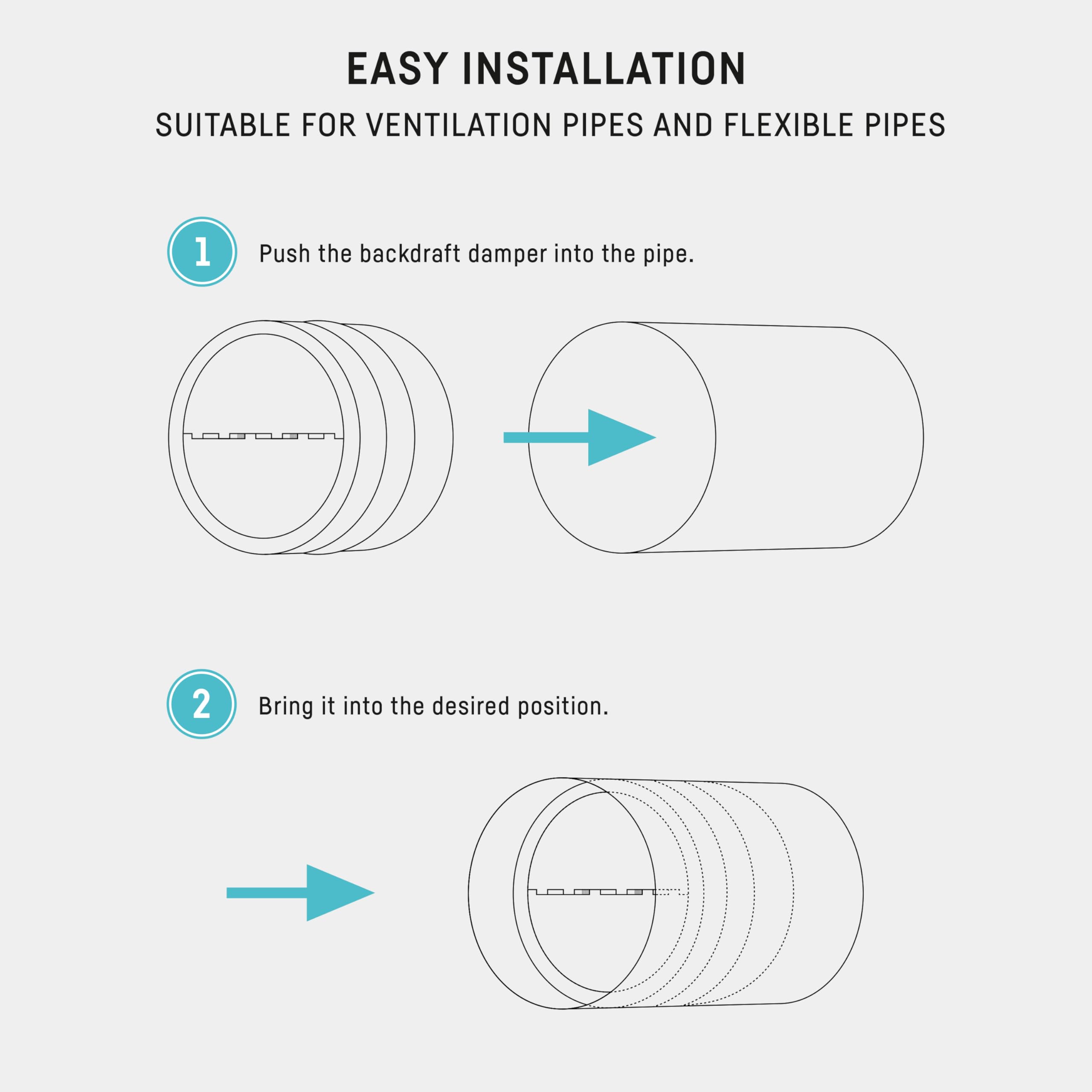 EASY INSTALLATION

SUITABLE FOR VENTILATION PIPES AND FLEXIBLE PIPES

1 Push the backdraft damper into the pipe.

2 Bring it into the desired position.