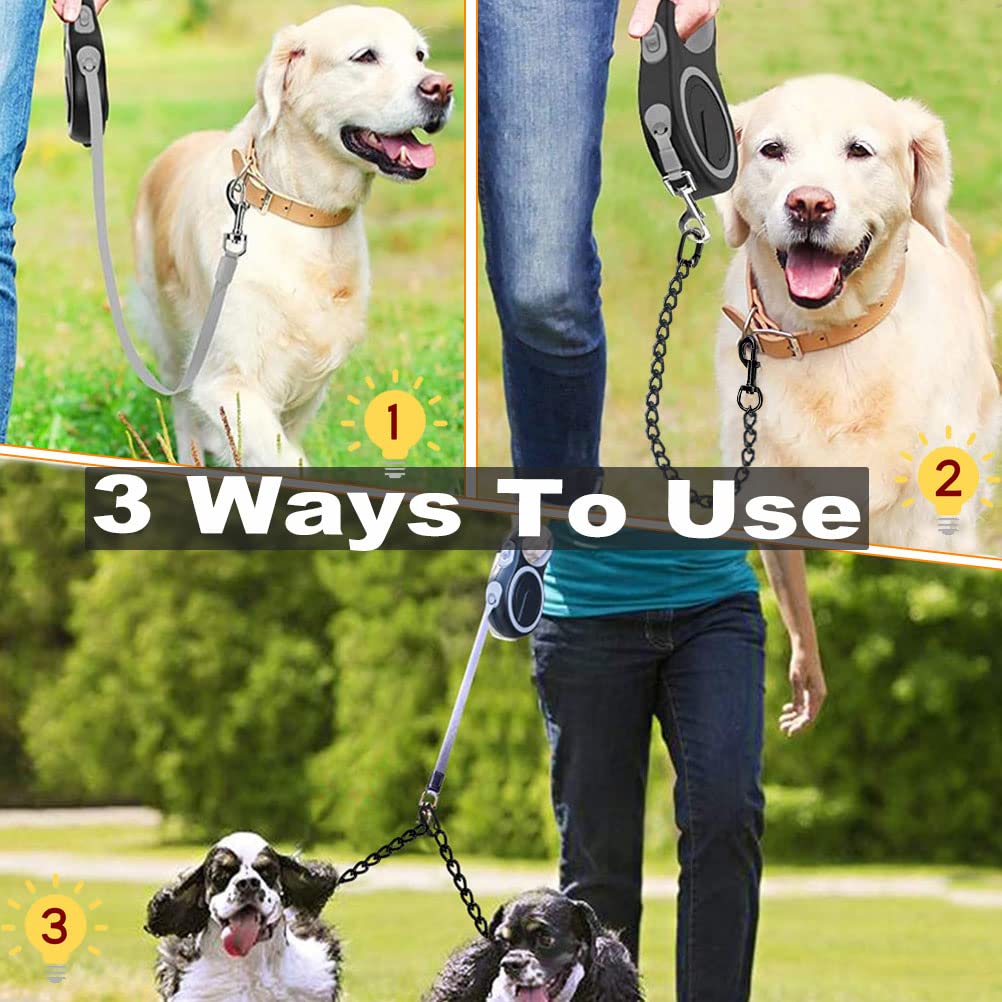 1

2

3 Ways To Use

3