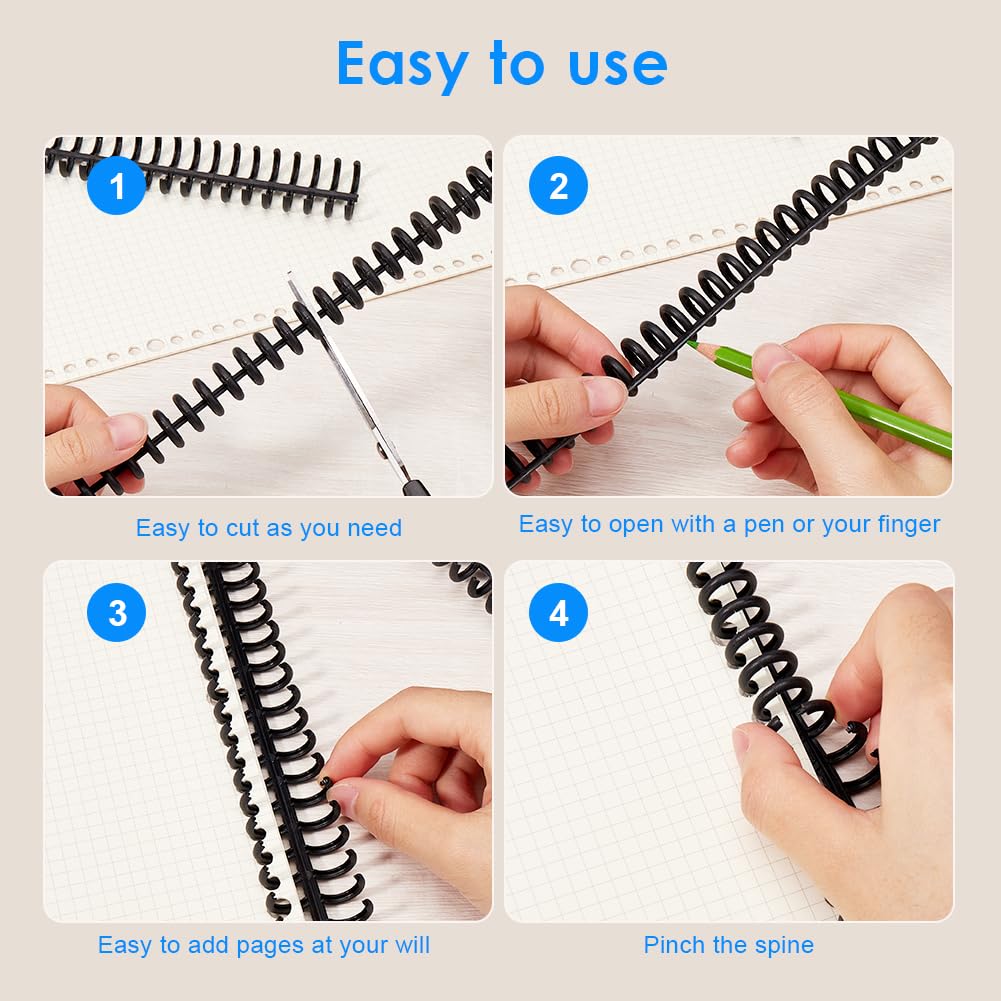 Easy to use

1

Easy to cut as you need

2

Easy to open with a pen or your finger

3

Easy to add pages at your will

4

Pinch the spine