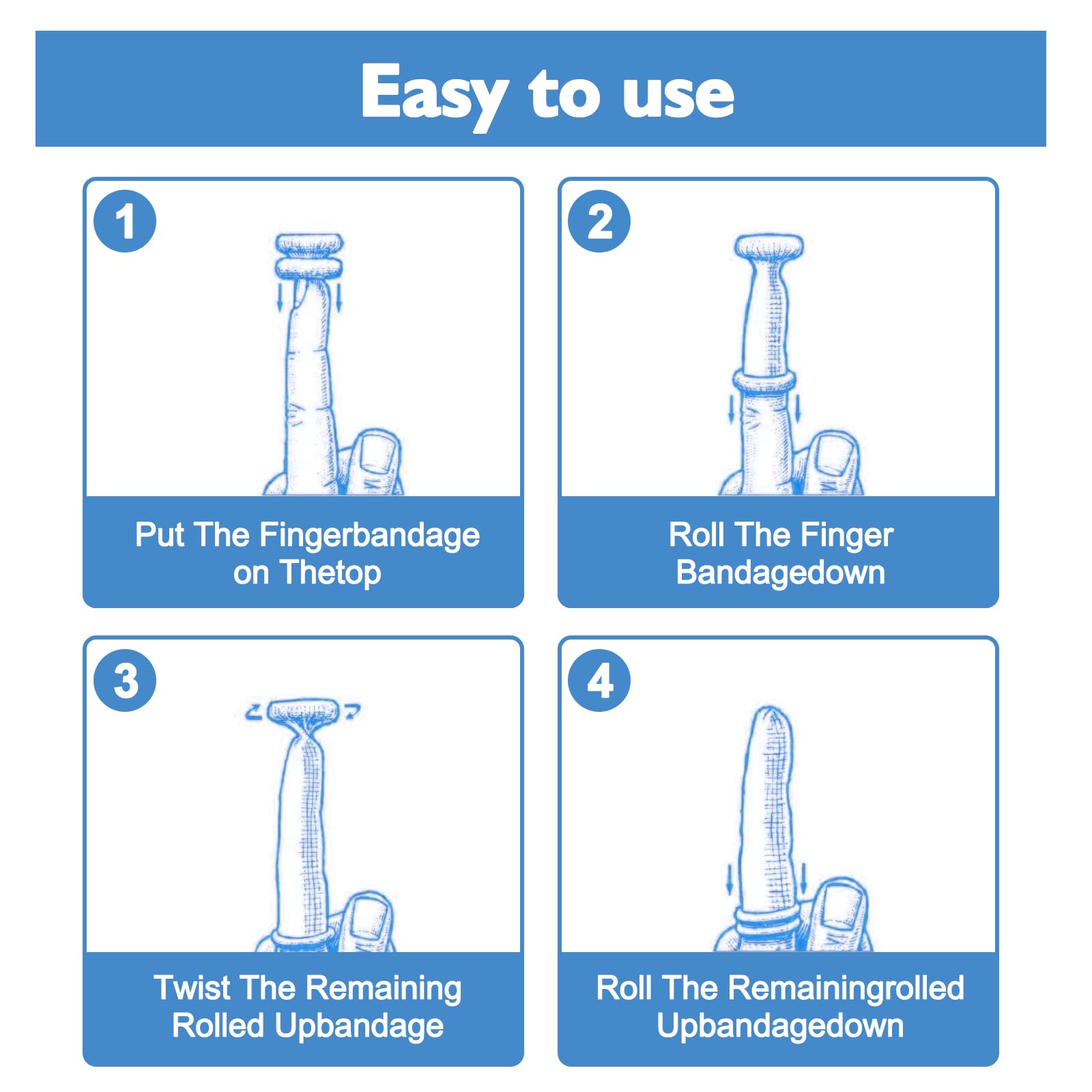 Easy to use

1

Put The Fingerbandage on Thetop

2

Roll The Finger Bandagedown

3

Twist The Remaining Rolled Upbandage

4

Roll The Remainingrolled Upbandagedown