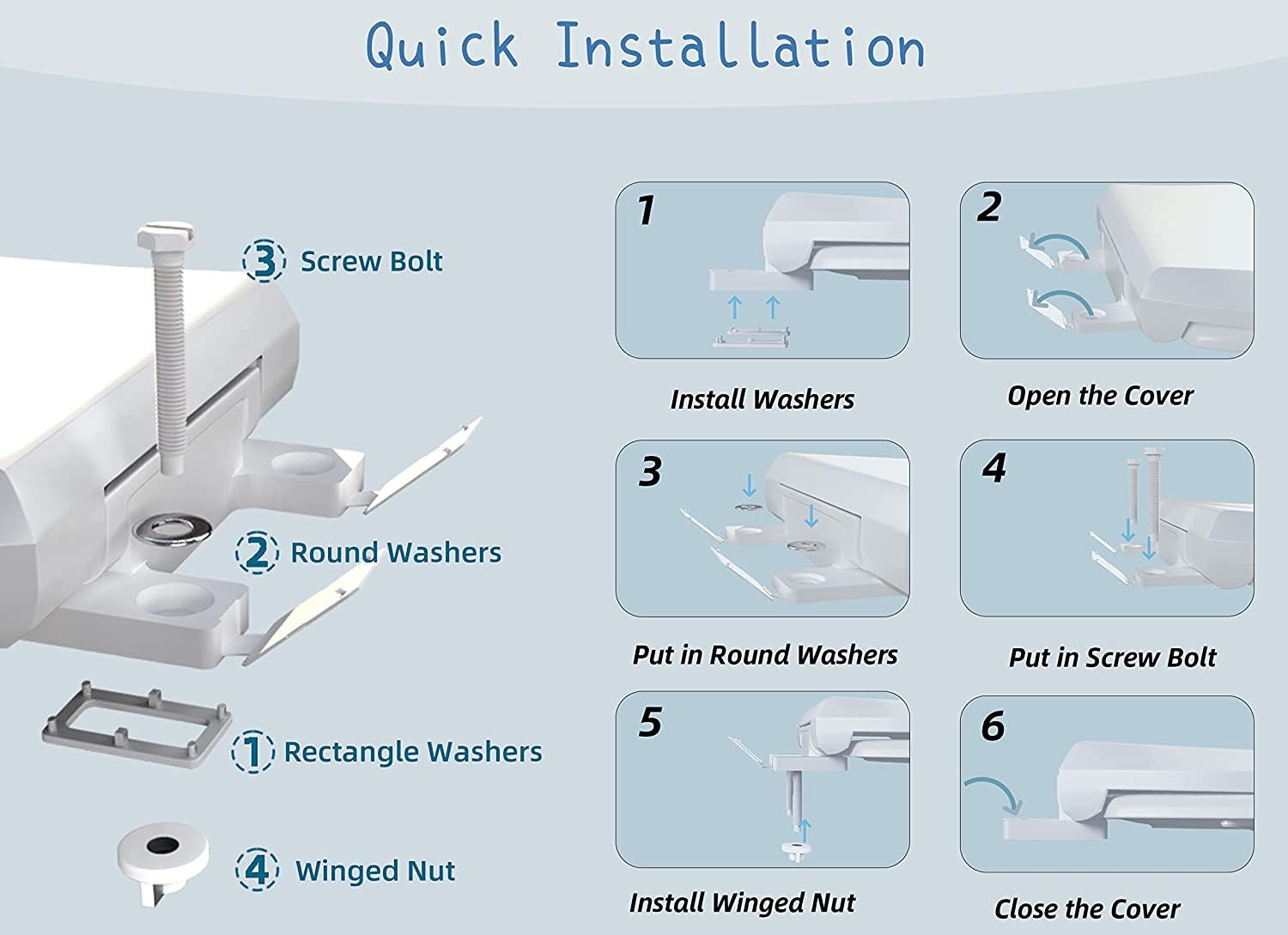 Quick Installation

3 Screw Bolt

2 Round Washers

1 Rectangle Washers

4 Winged Nut

1

Install Washers

2

Open the Cover

3

Put in Round Washers

4

Put in Screw Bolt

5

Install Winged Nut

6

Close the Cover