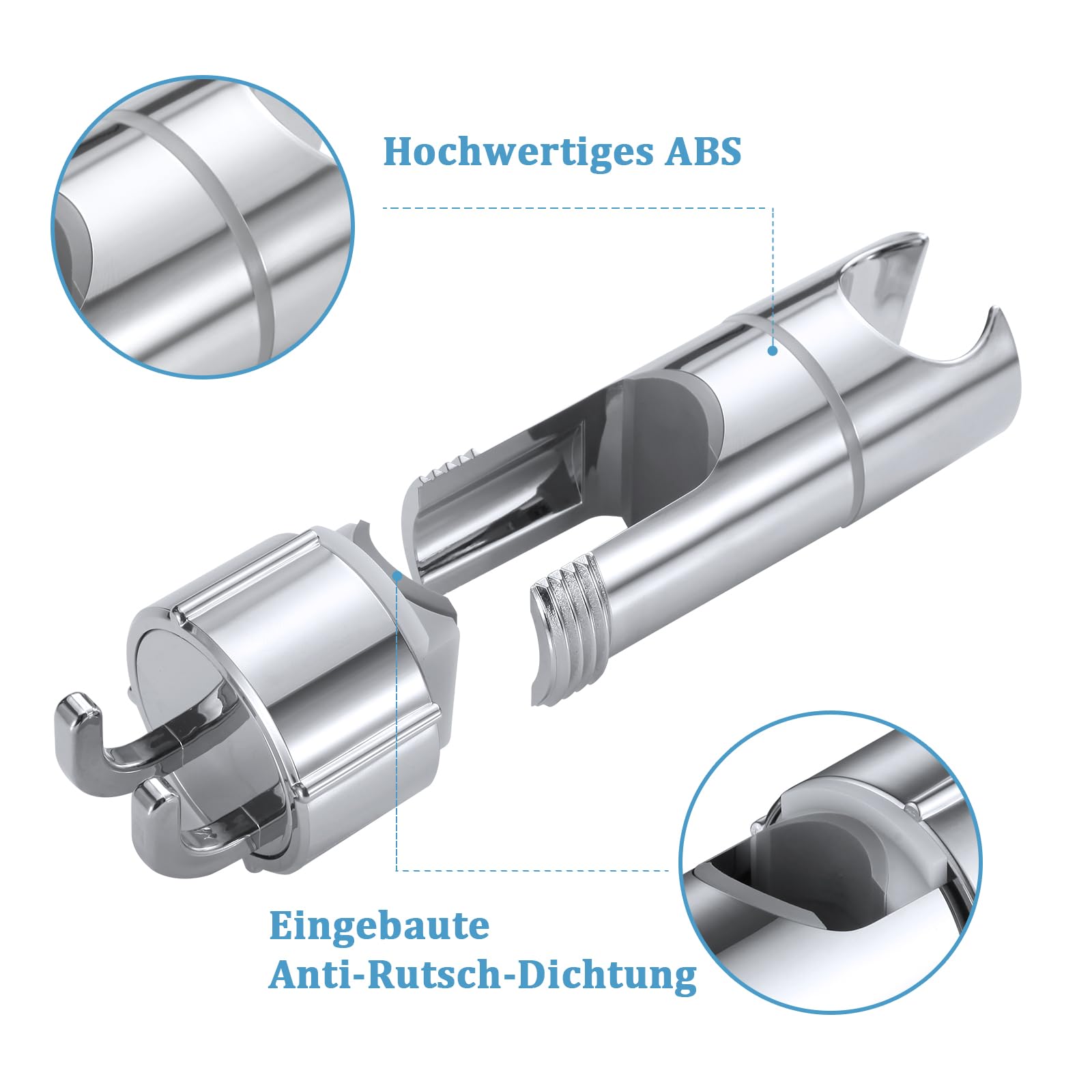 Hochwertiges ABS

Eingebaute
Anti-Rutsch-Dichtung