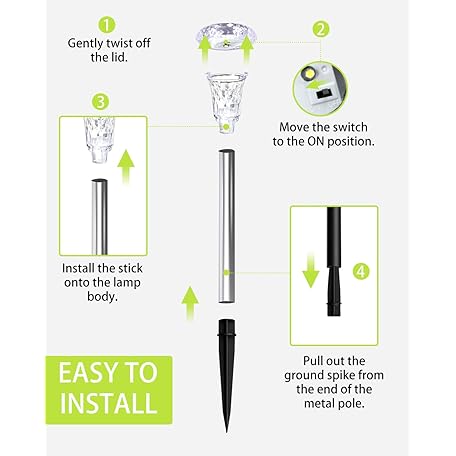 1
Gently twist off the lid.

2
Move the switch to the ON position.

3
Install the stick onto the lamp body.

4
Pull out the ground spike from the end of the metal pole.

EASY TO INSTALL