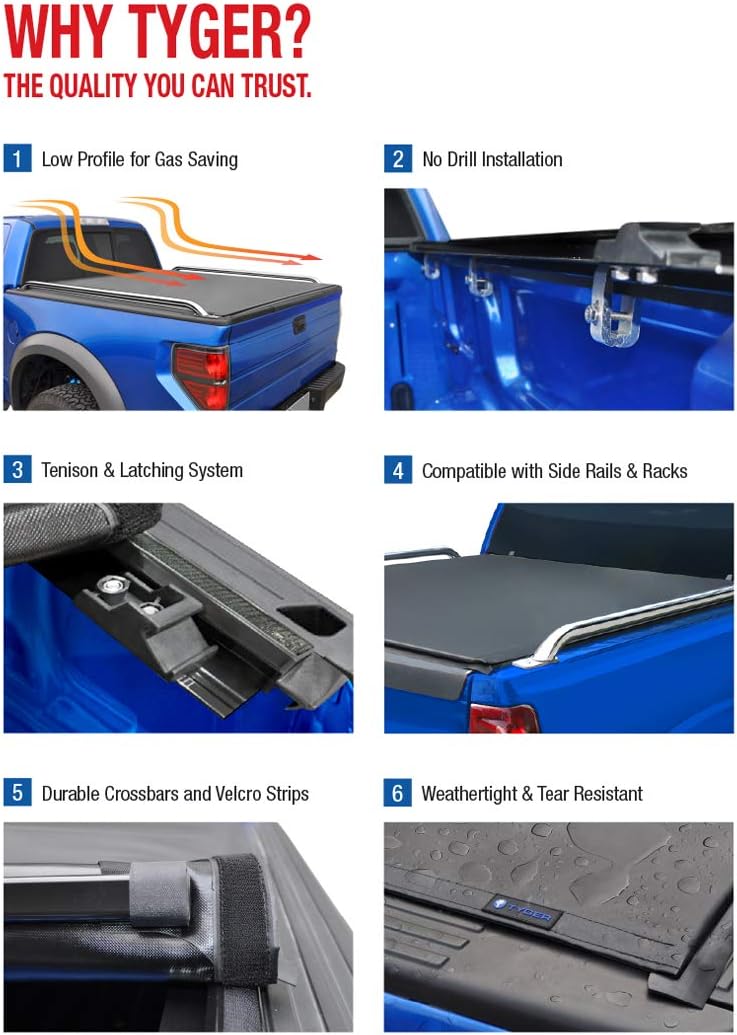 WHY TYGER?
THE QUALITY YOU CAN TRUST.

1 Low Profile for Gas Saving

2 No Drill Installation

3 Tenison & Latching System

4 Compatible with Side Rails & Racks

5 Durable Crossbars and Velcro Strips

6 Weathertight & Tear Resistant

TYGER