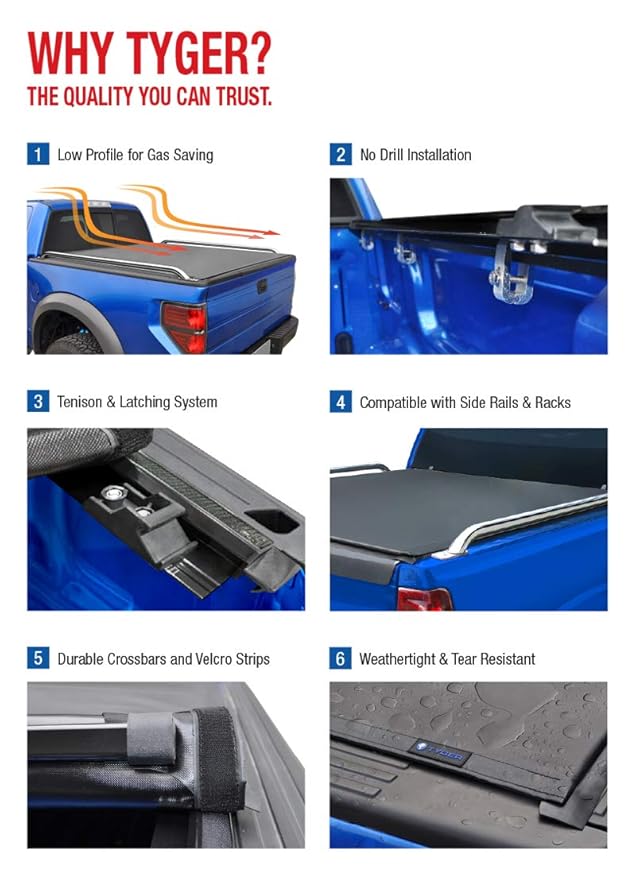 WHY TYGER?
THE QUALITY YOU CAN TRUST.

1 Low Profile for Gas Saving

2 No Drill Installation

3 Tenison & Latching System

4 Compatible with Side Rails & Racks

5 Durable Crossbars and Velcro Strips

6 Weathertight & Tear Resistant

TYGER