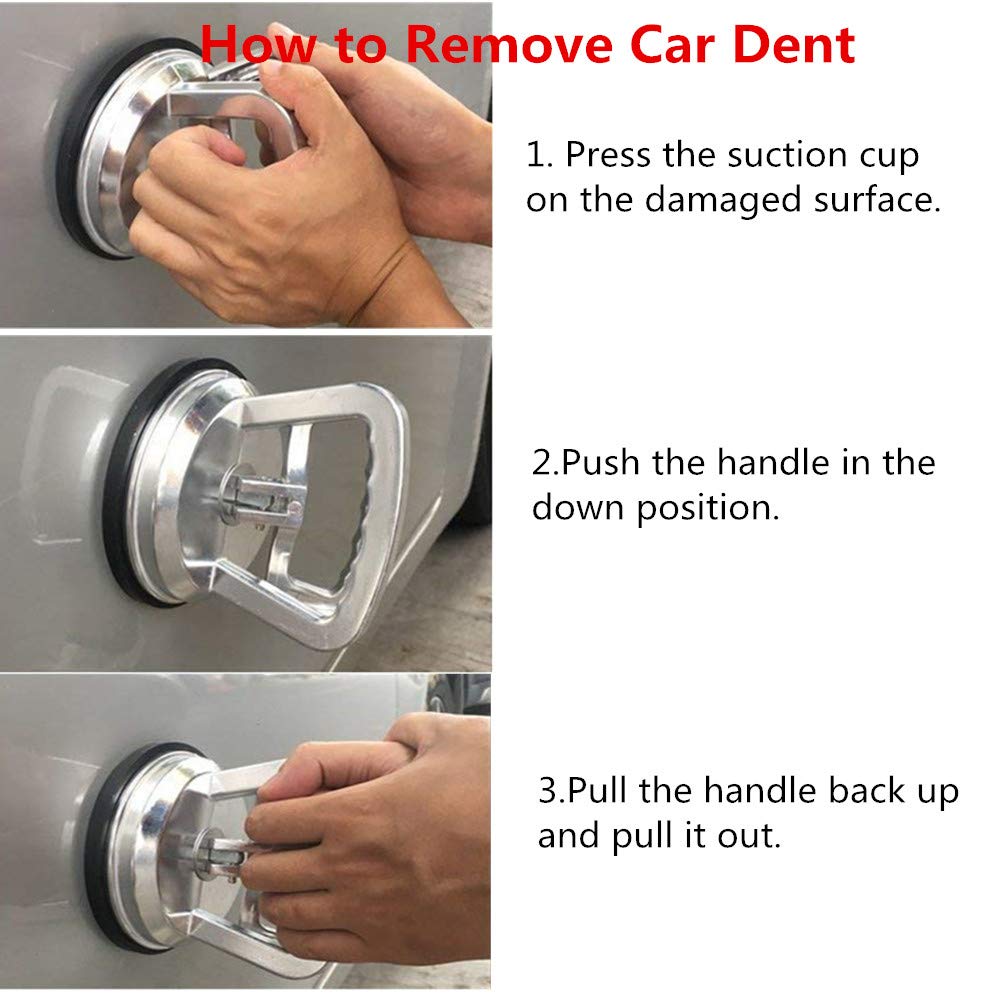 How to Remove Car Dent

1. Press the suction cup on the damaged surface.

2.Push the handle in the down position.

3.Pull the handle back up and pull it out.